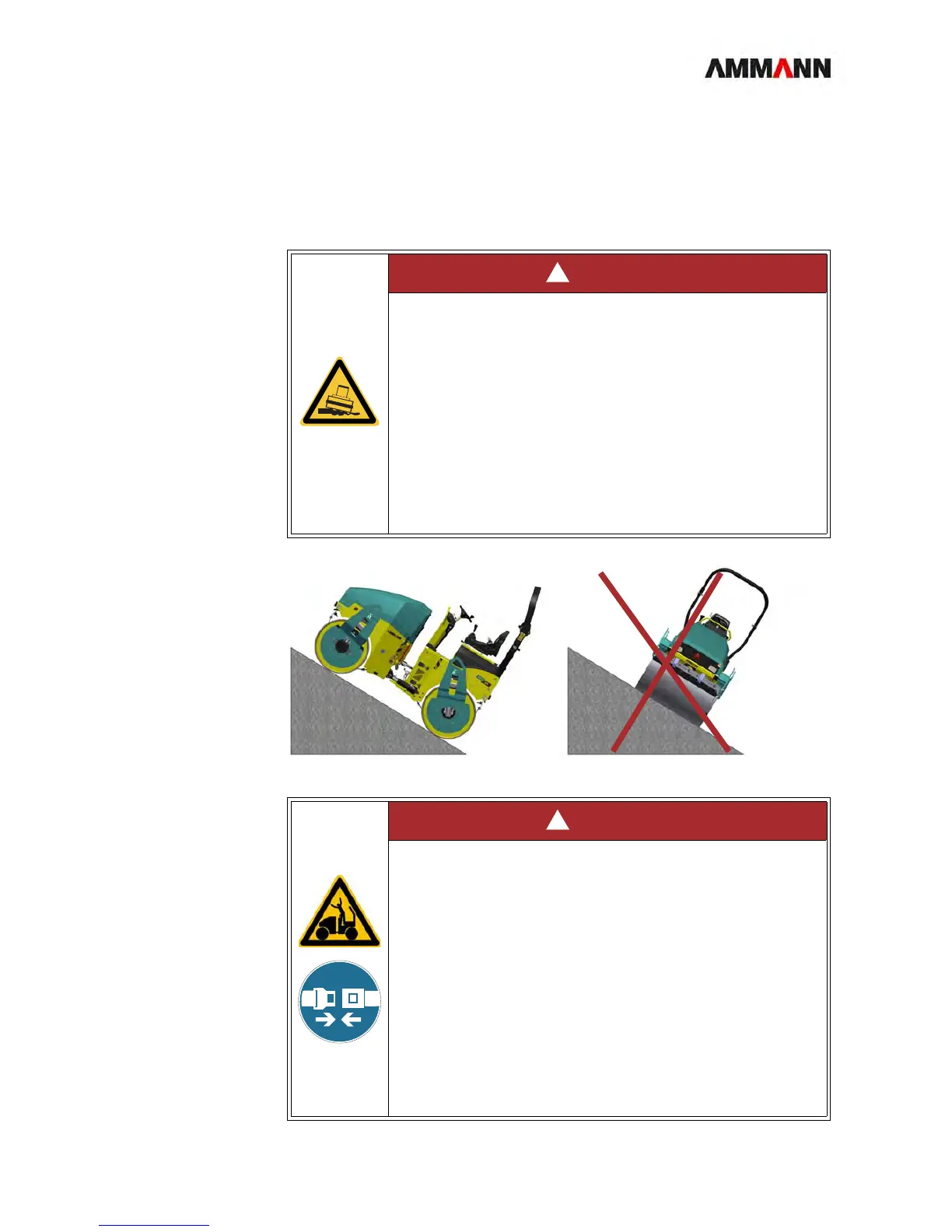 AMMANN