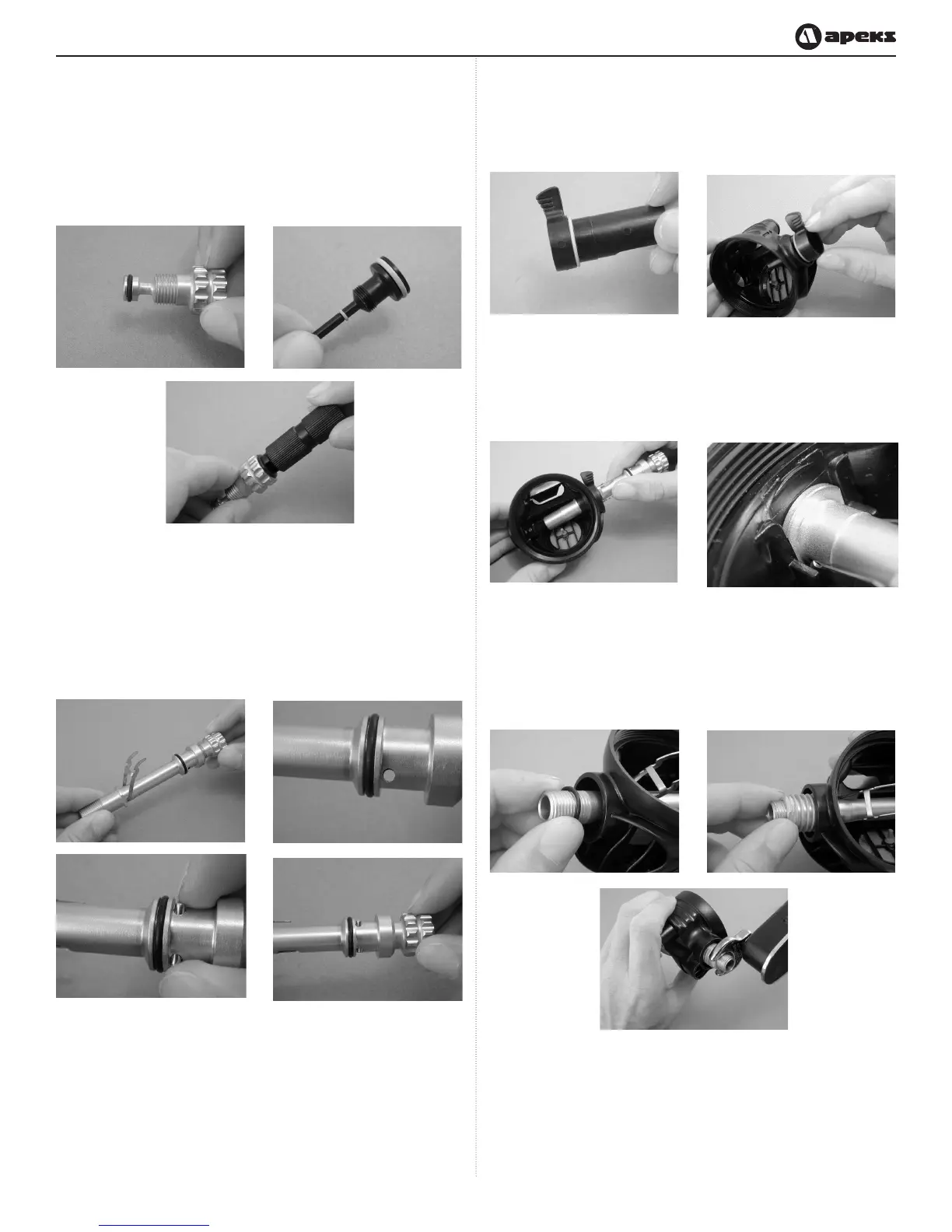 apeks