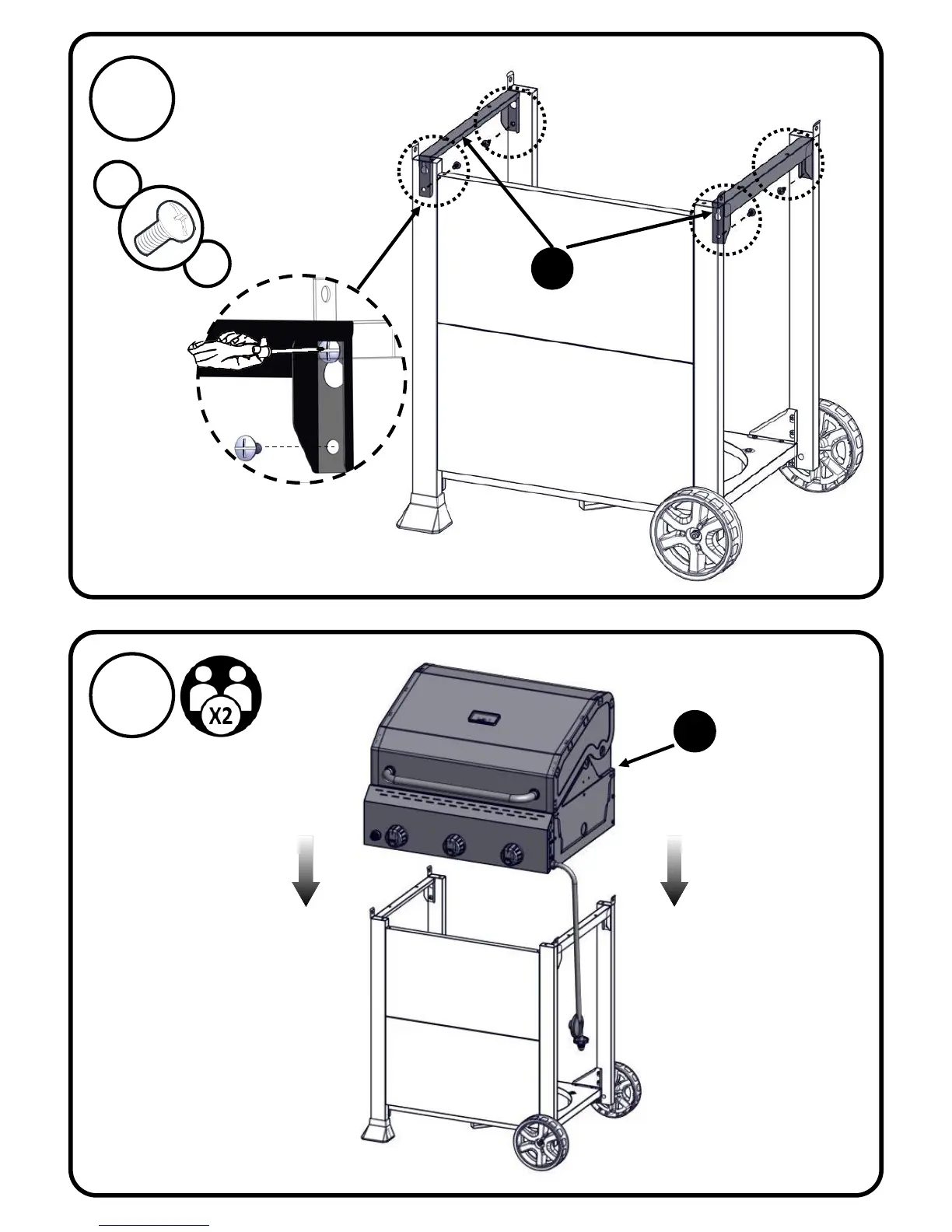 X2