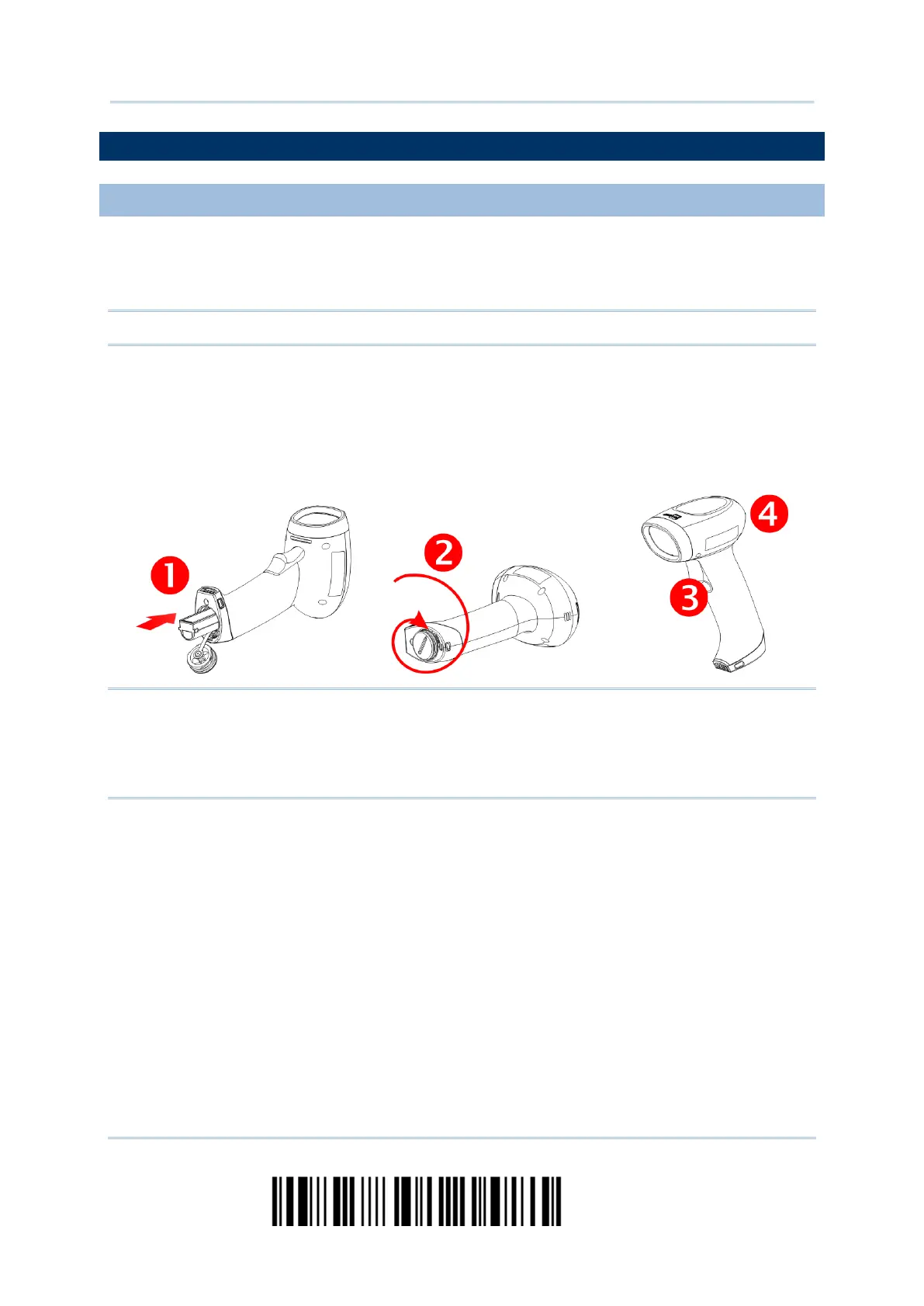 1
2
3
4