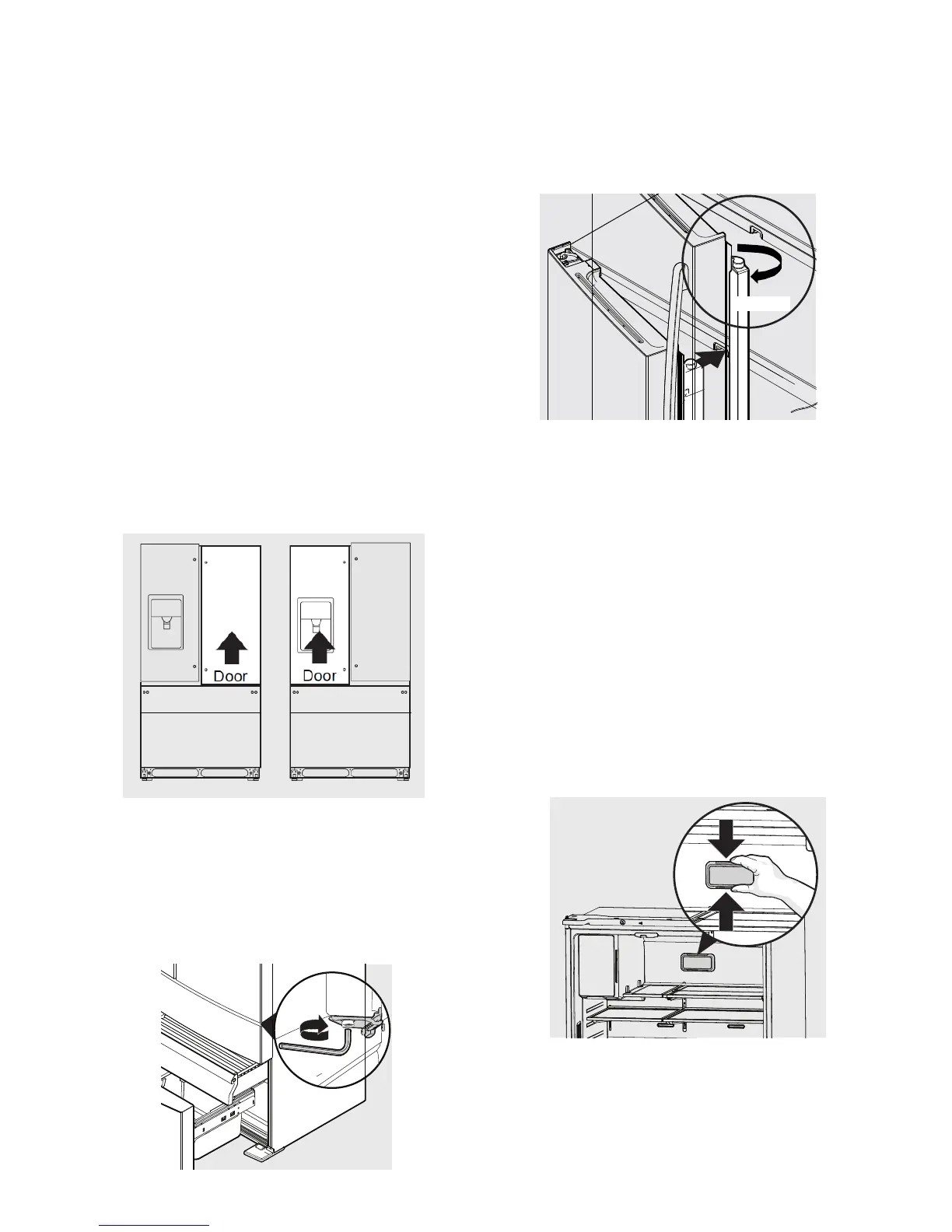 Door

Door