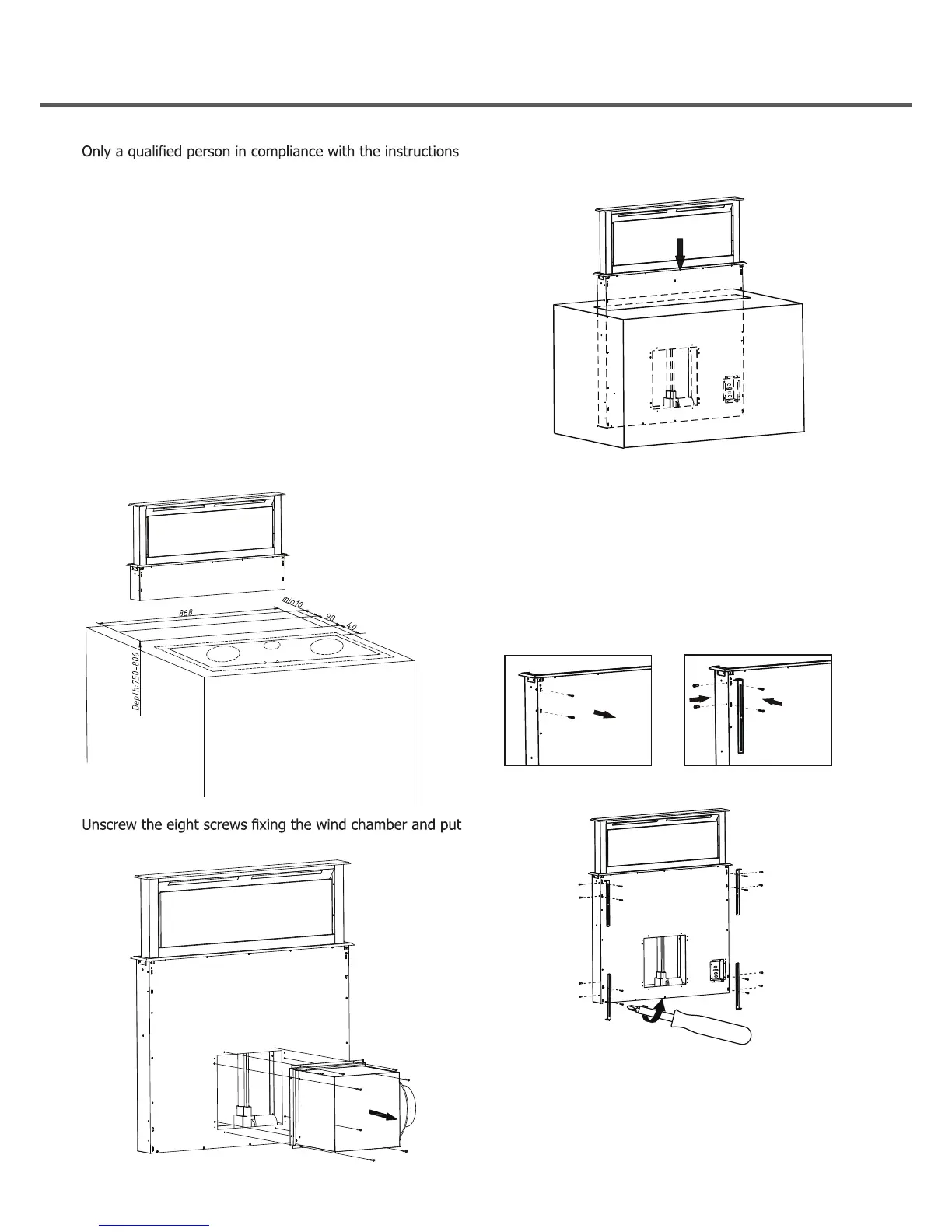 Only a qualified person in compliance with the instructions

868

min10

98

40

Depth:750-800

Unscrew the eight screws fixing the wind chamber and put