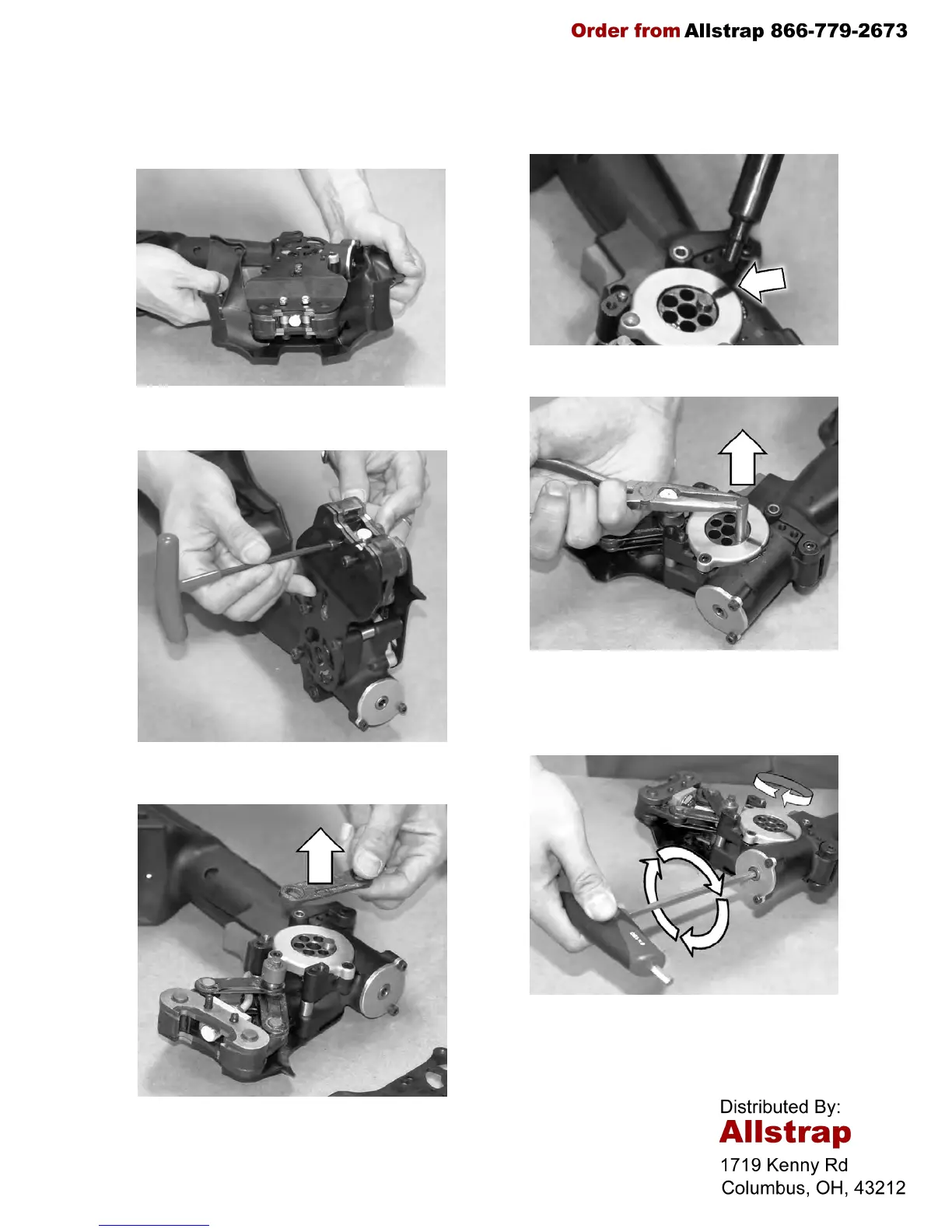 Order from Allstrap 866-779-2673

Distributed By:
Allstrap
1719 Kenny Rd
Columbus, OH, 43212