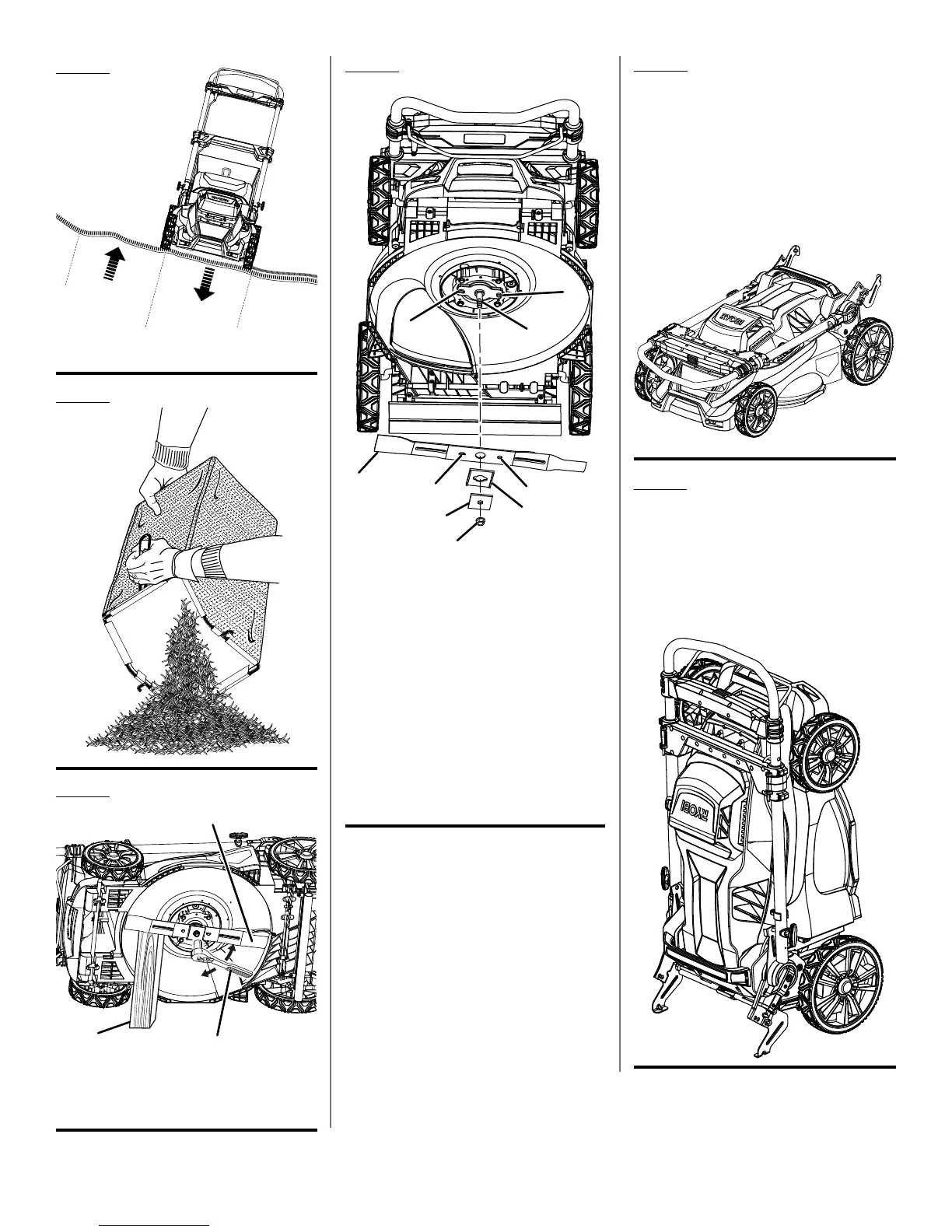 RYOBI

RYOBI