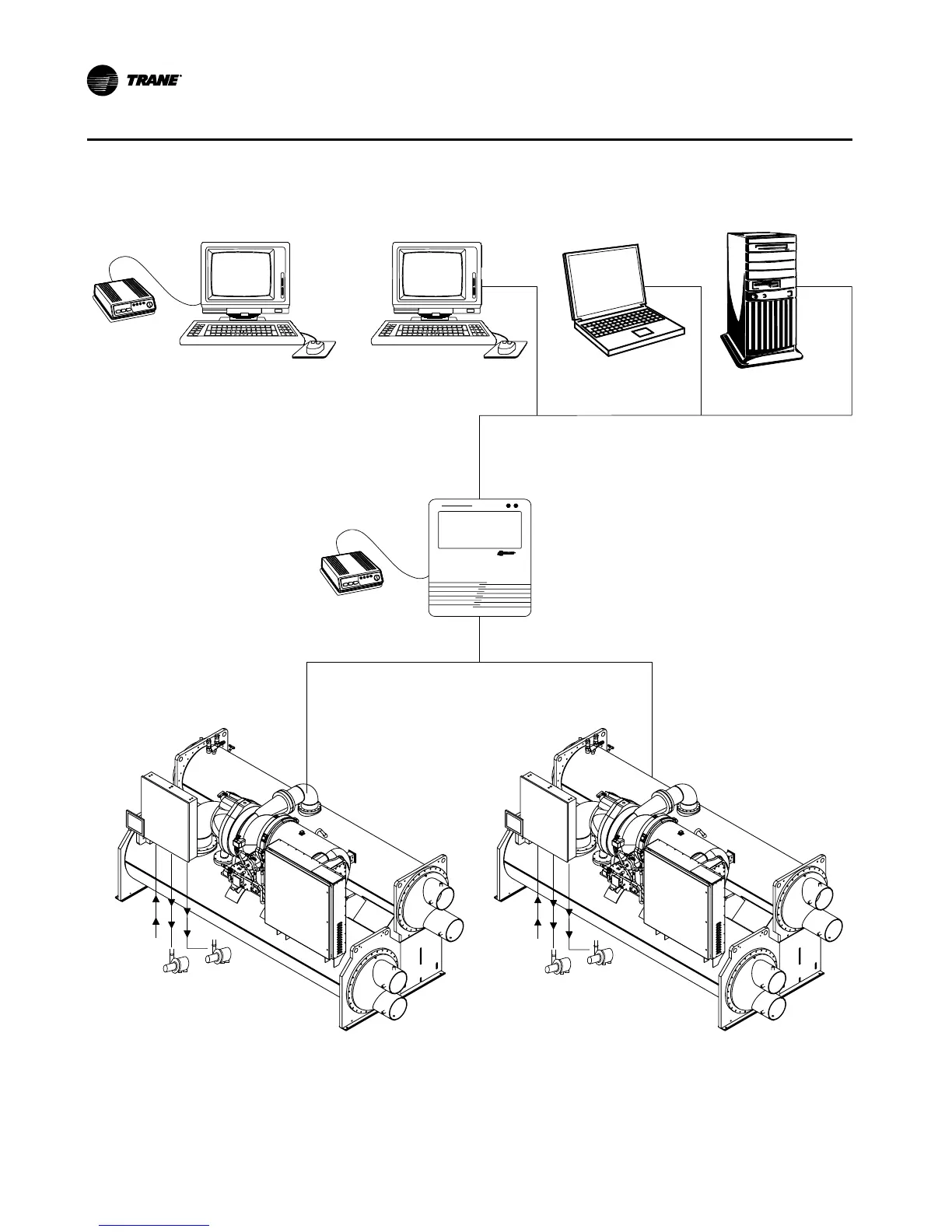 TRANE