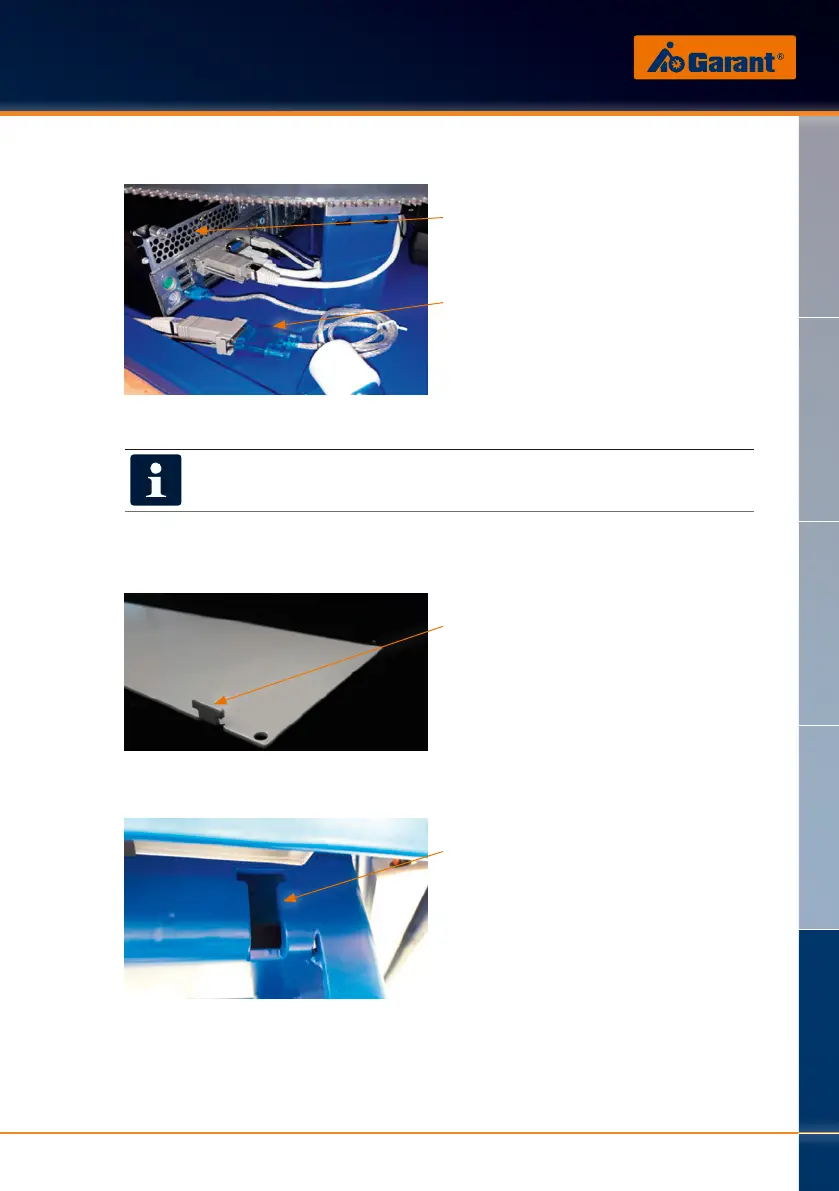 Garant®