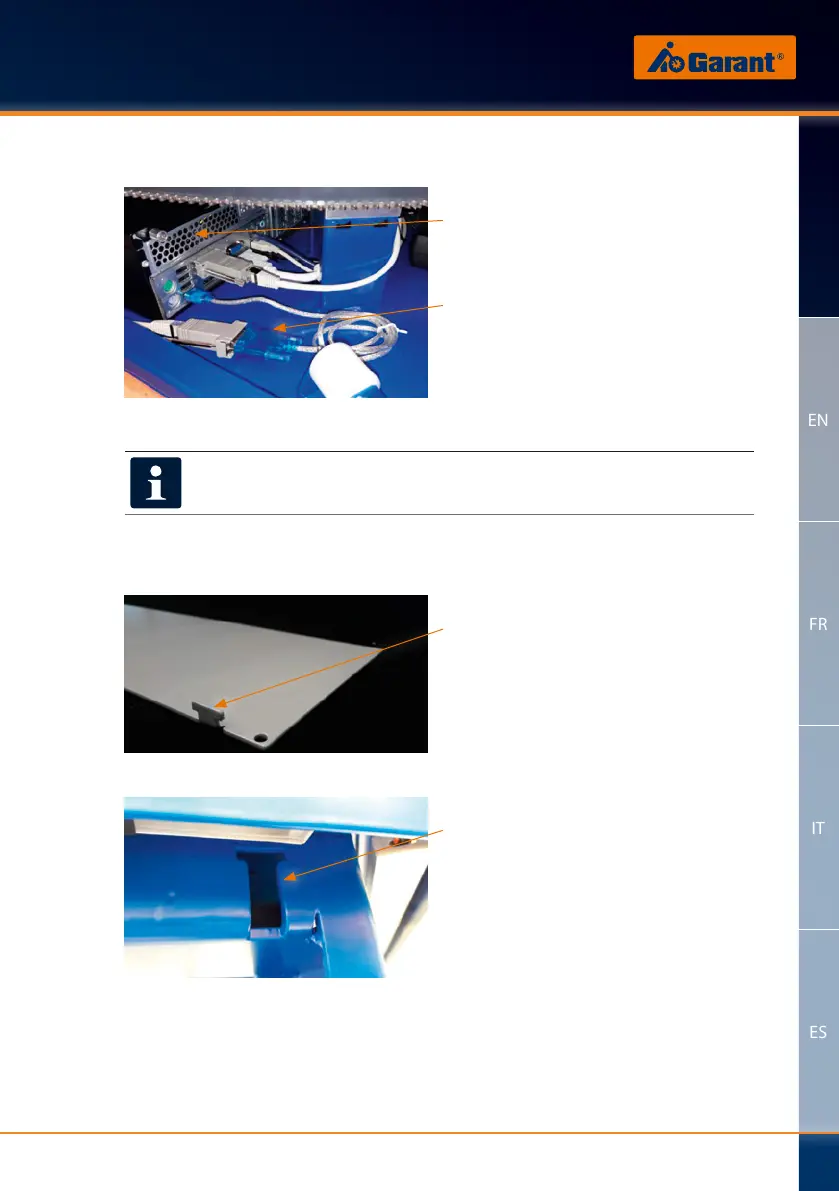 Garant®

EN

FR

IT

ES