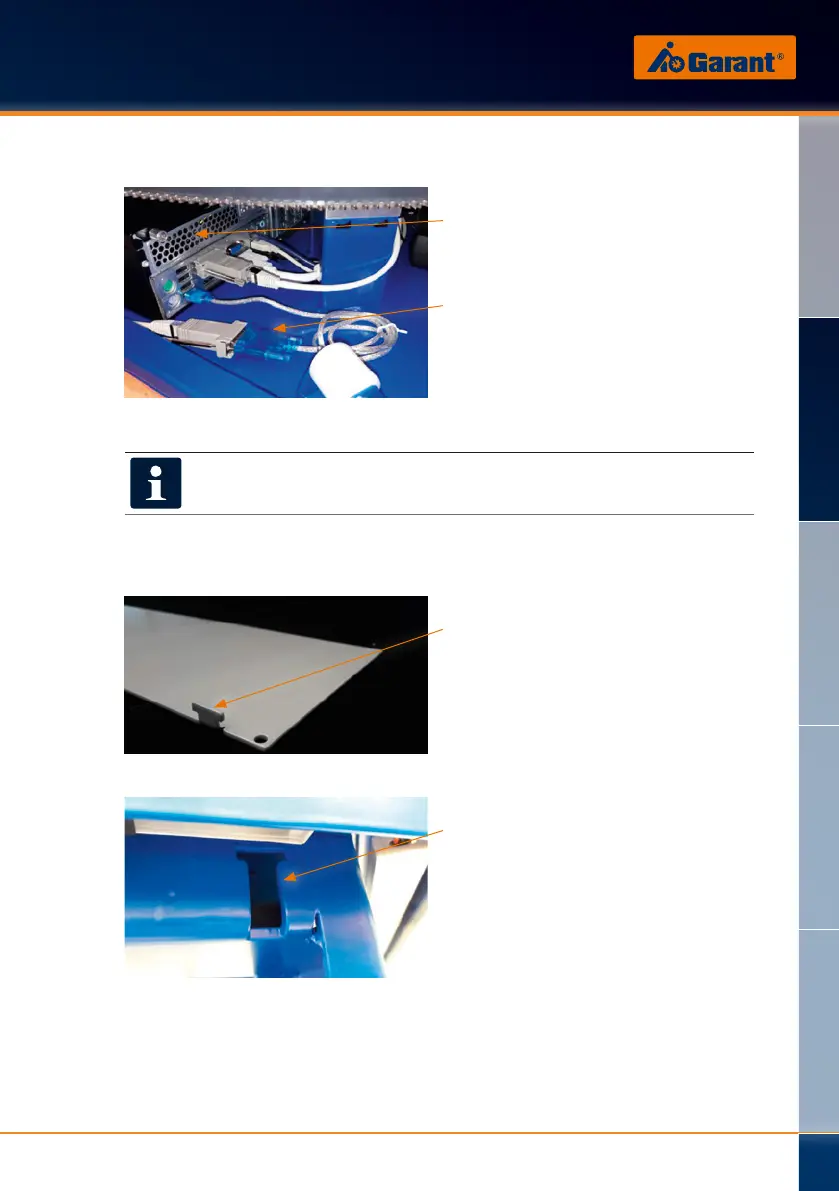 Garant®