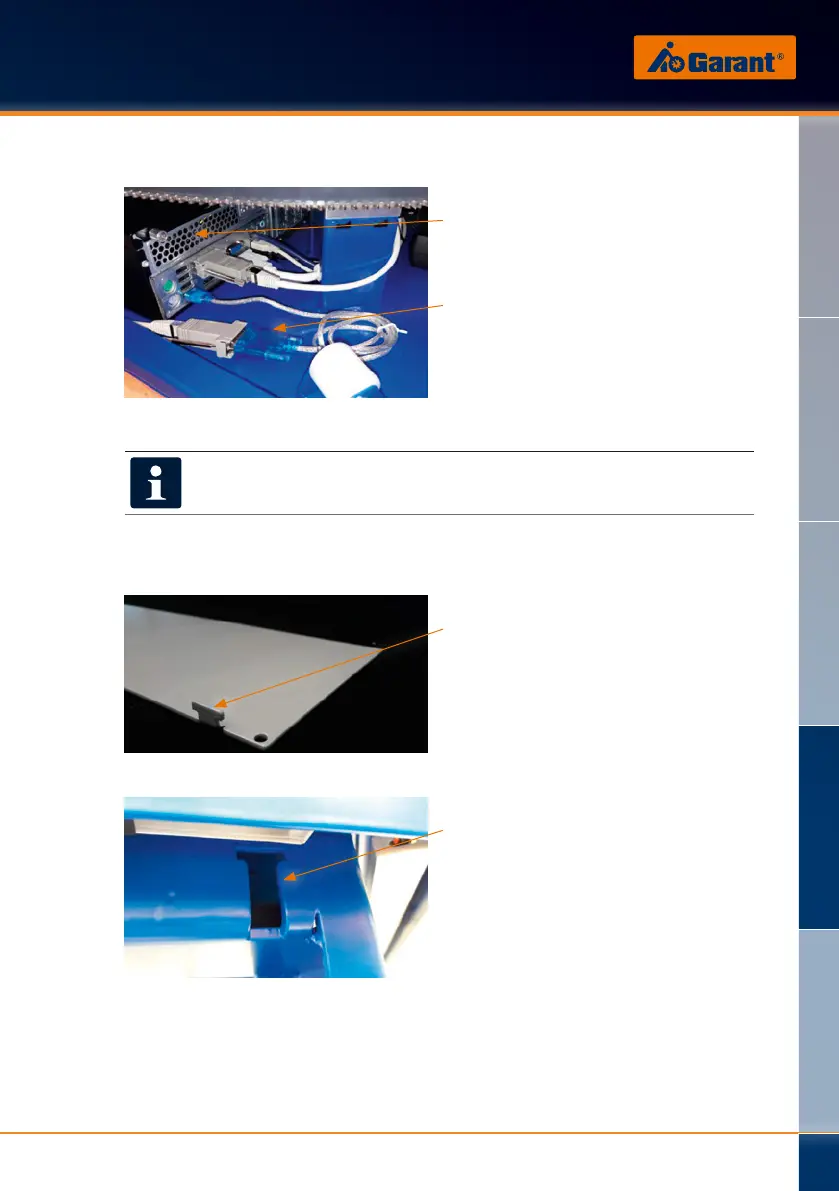 Garant®