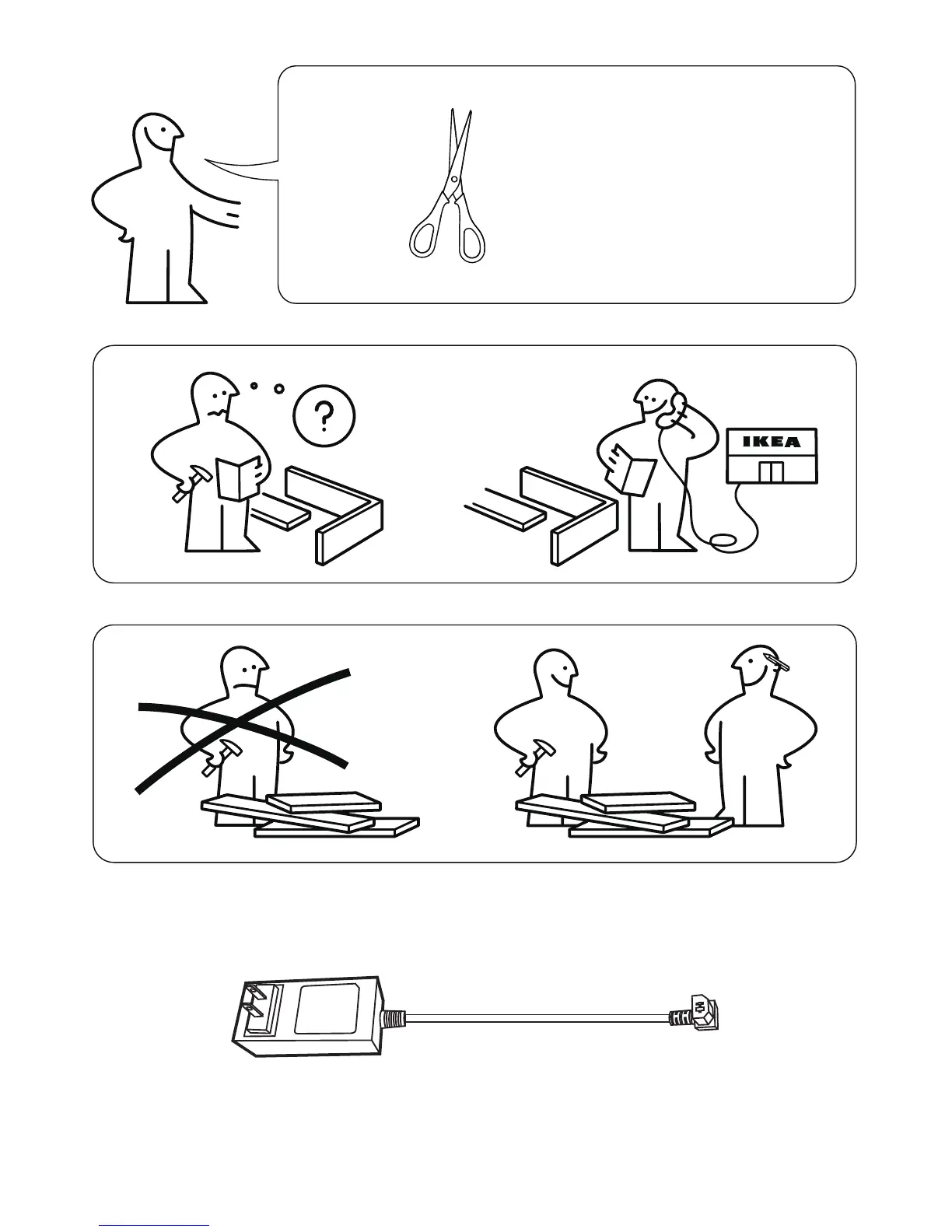 ?

IKEA