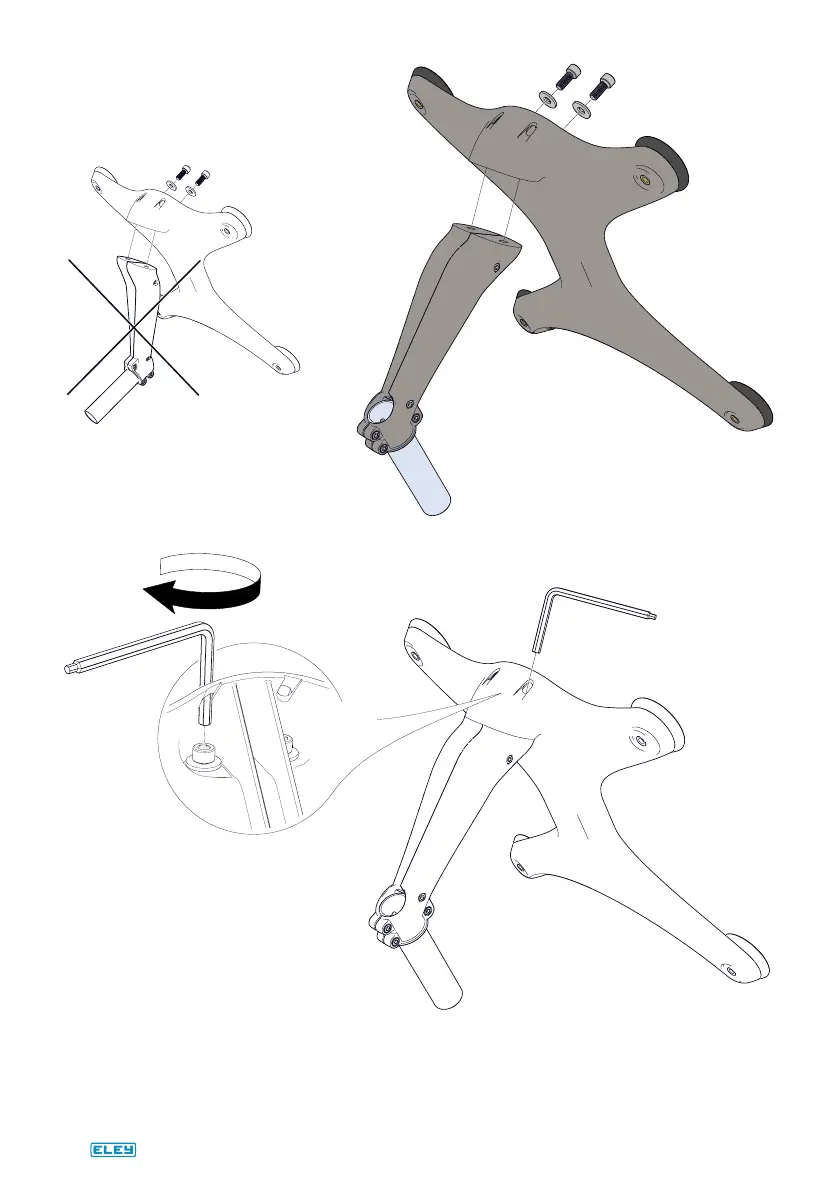 ELEY