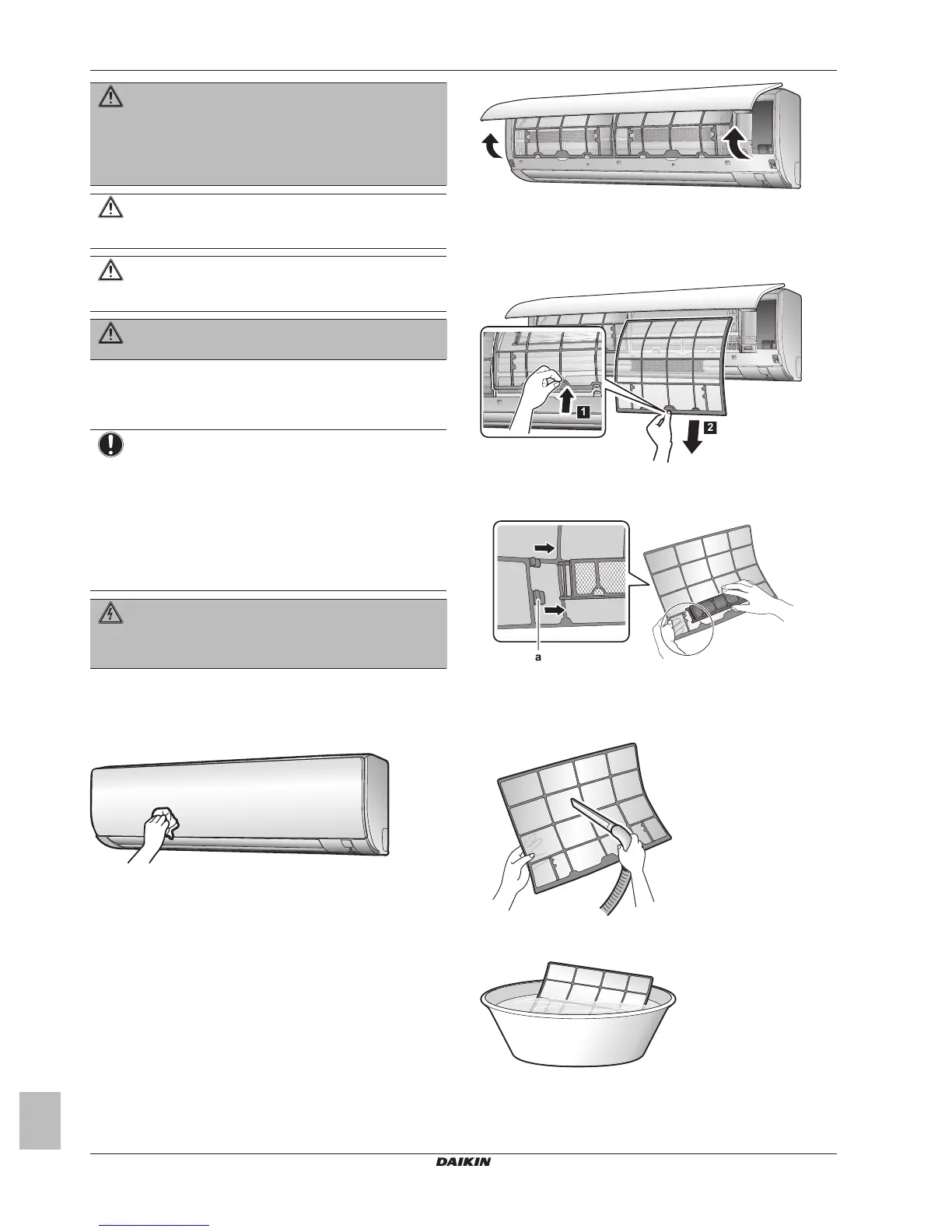 1

2

a

DAIKIN