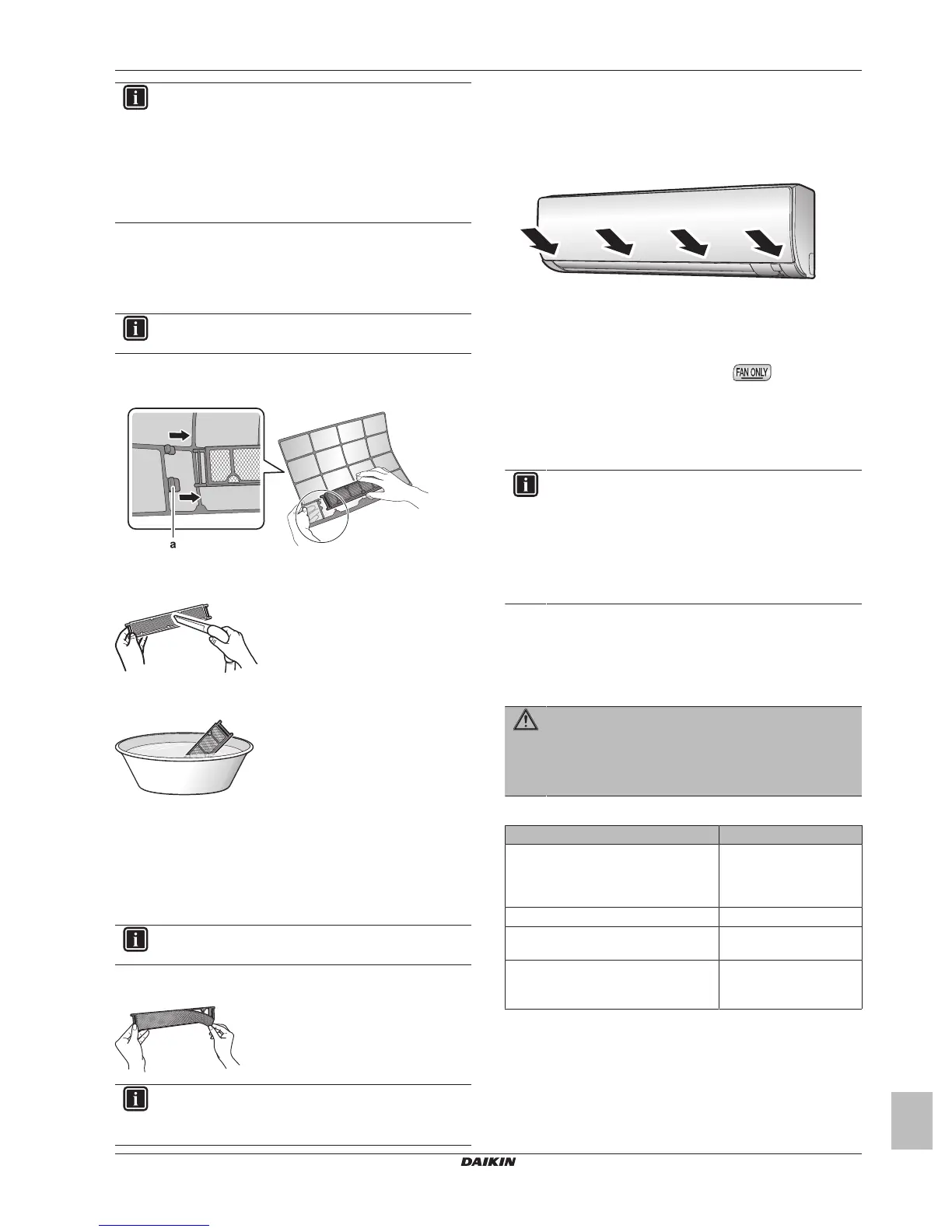 a

FAN ONLY

DAIKIN