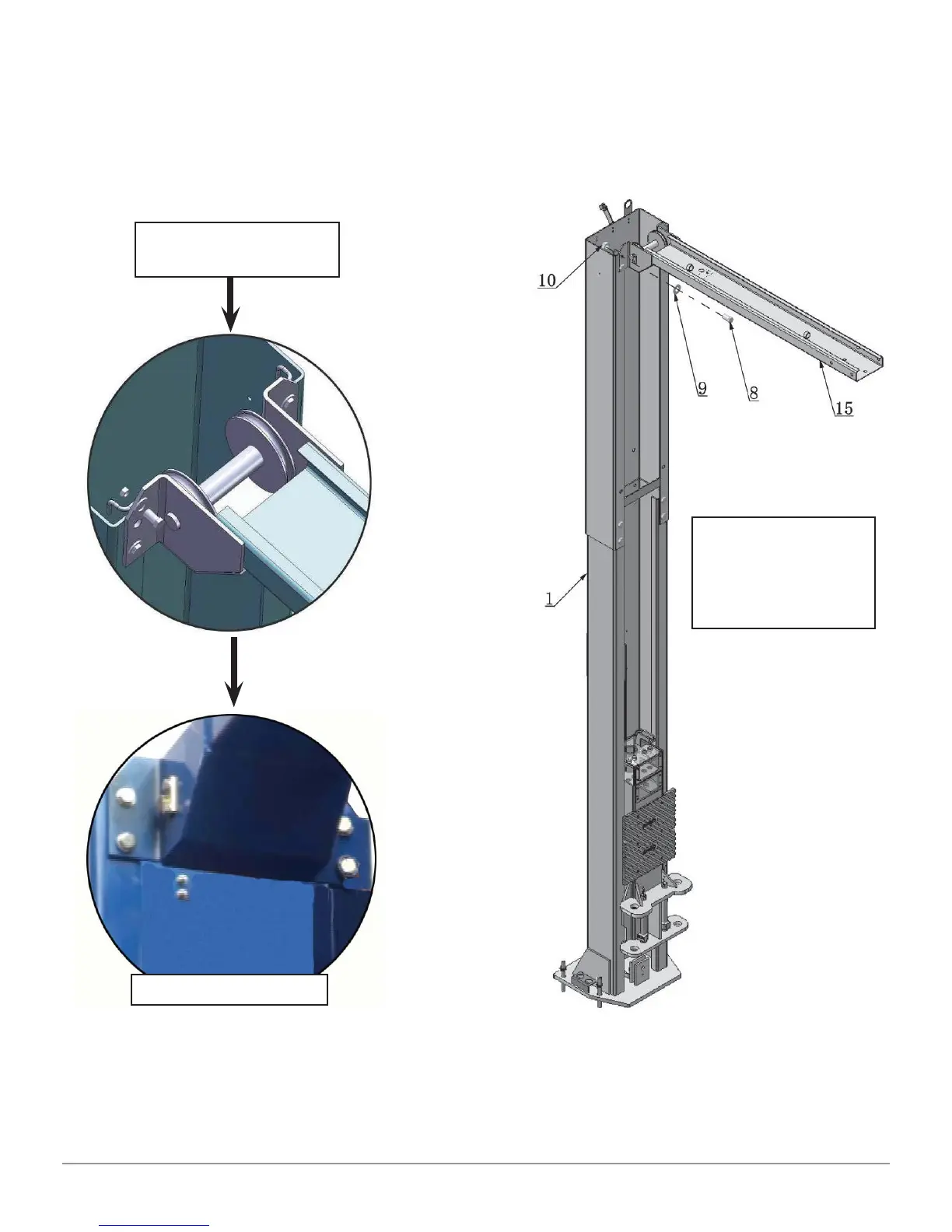 10

9

8

15

1