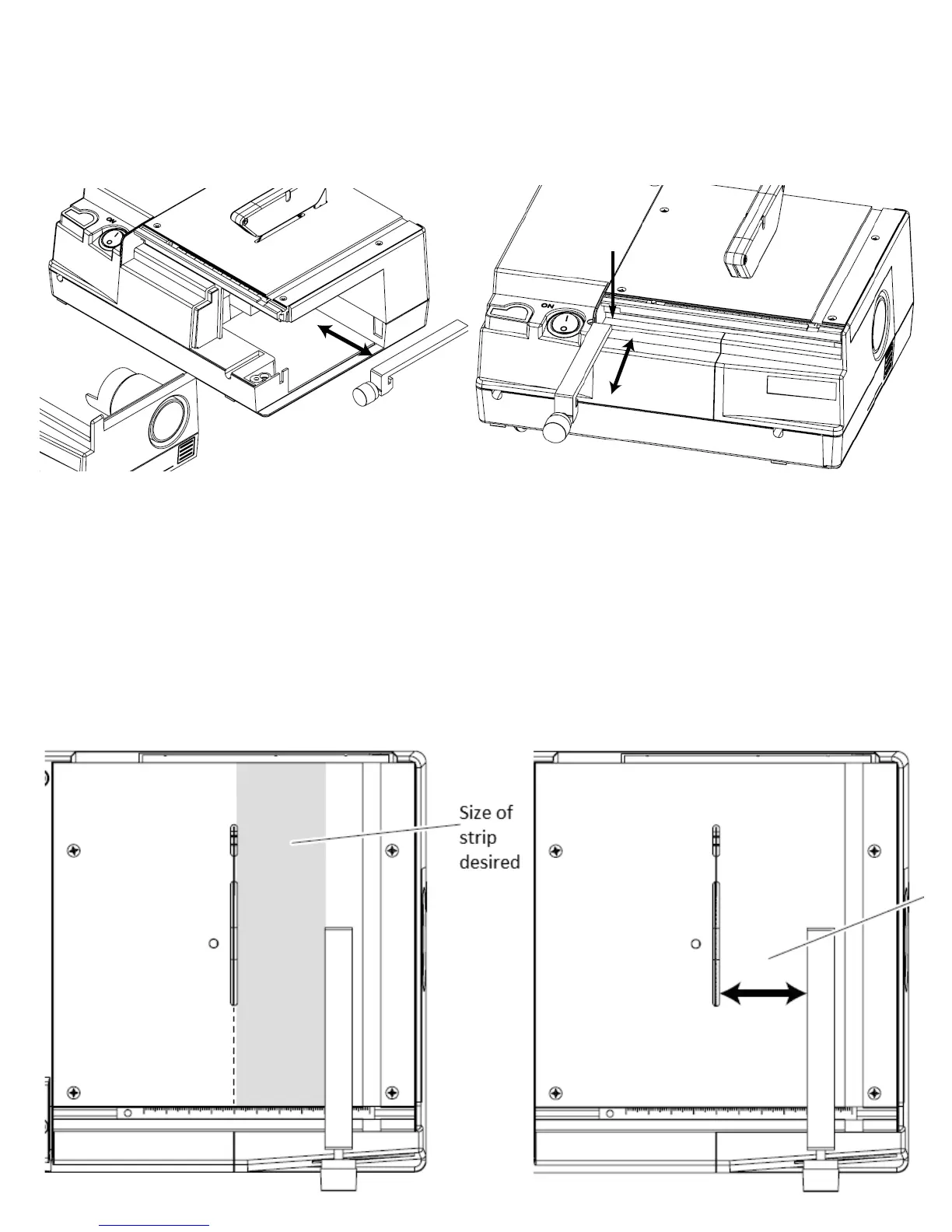 ON

ON

Size of strip desired