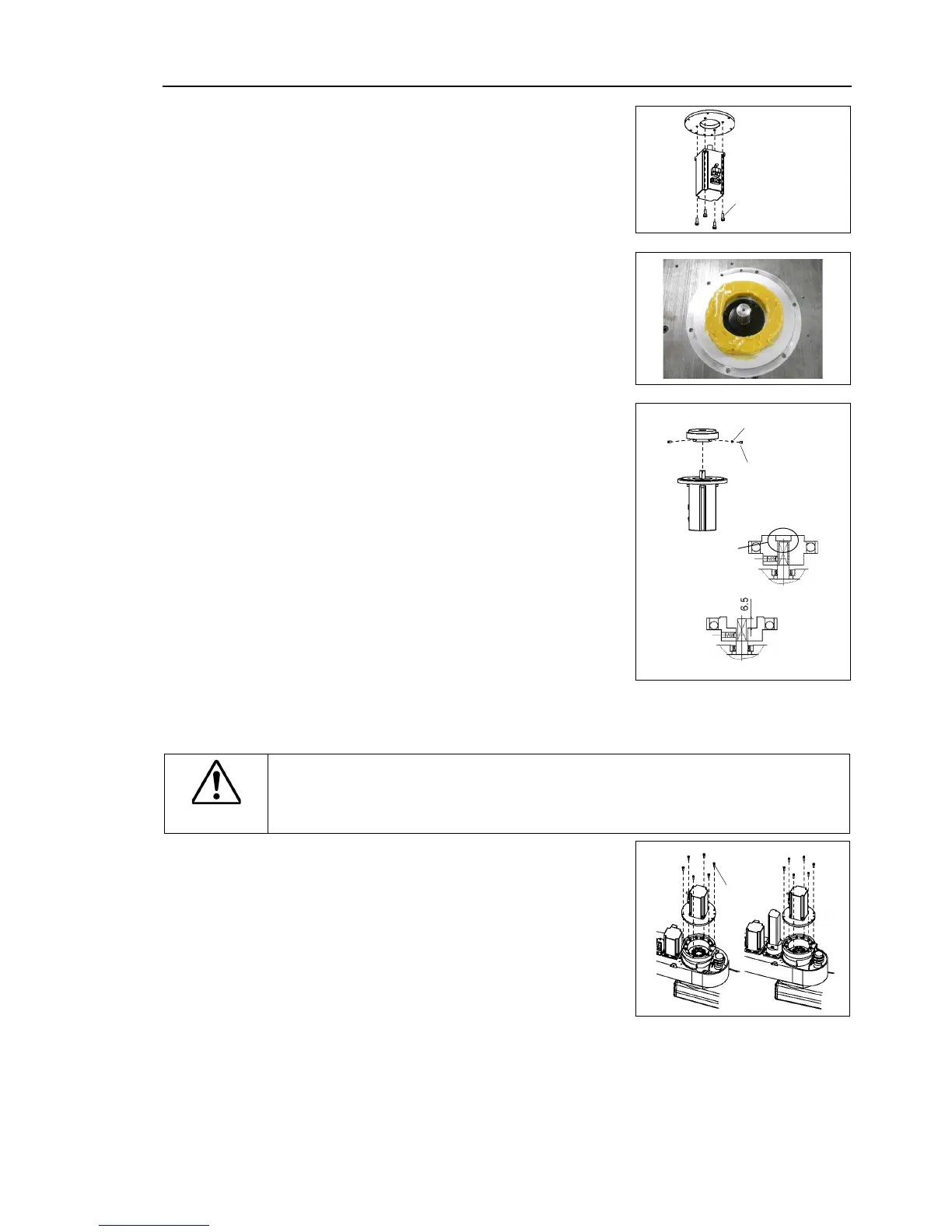 6.5