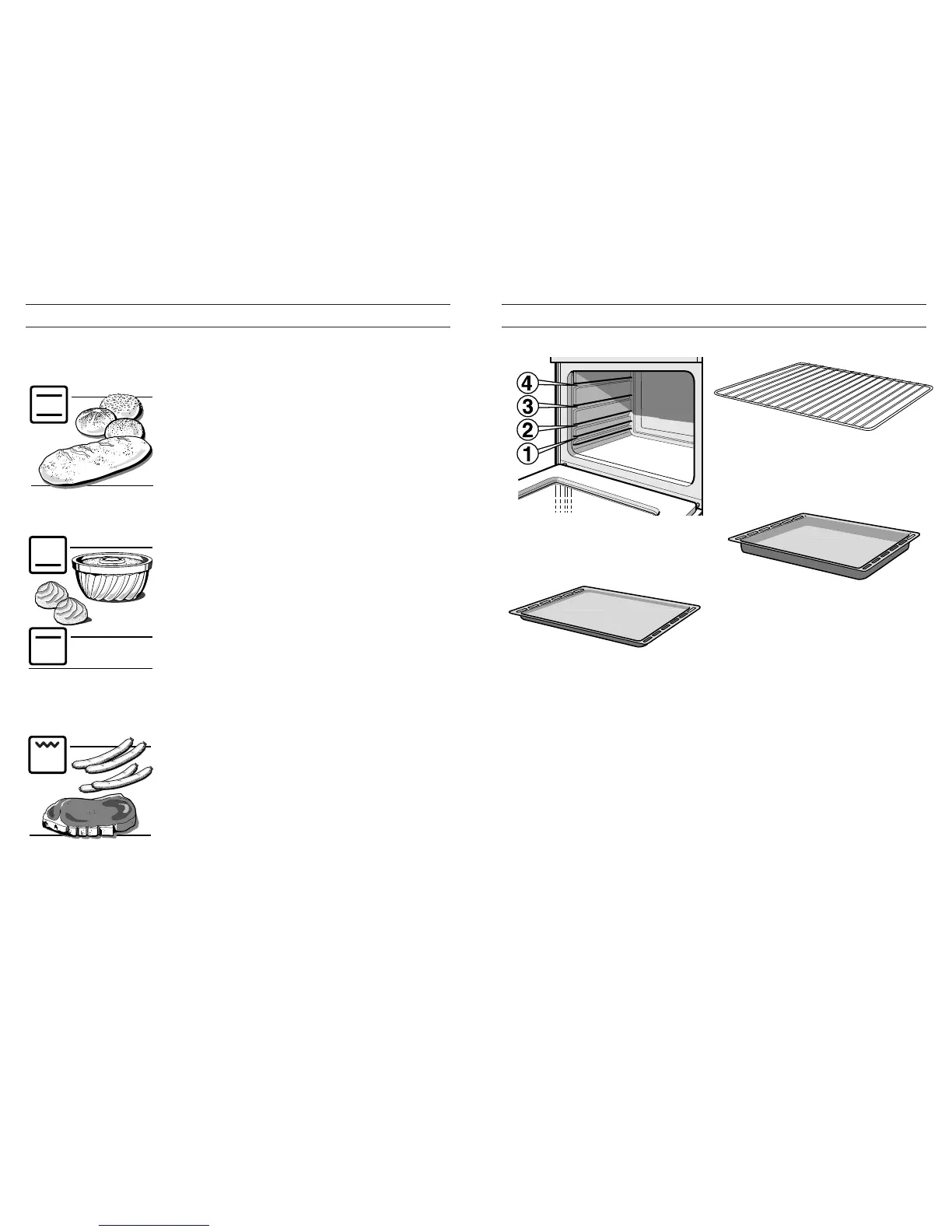 4
3
2
1