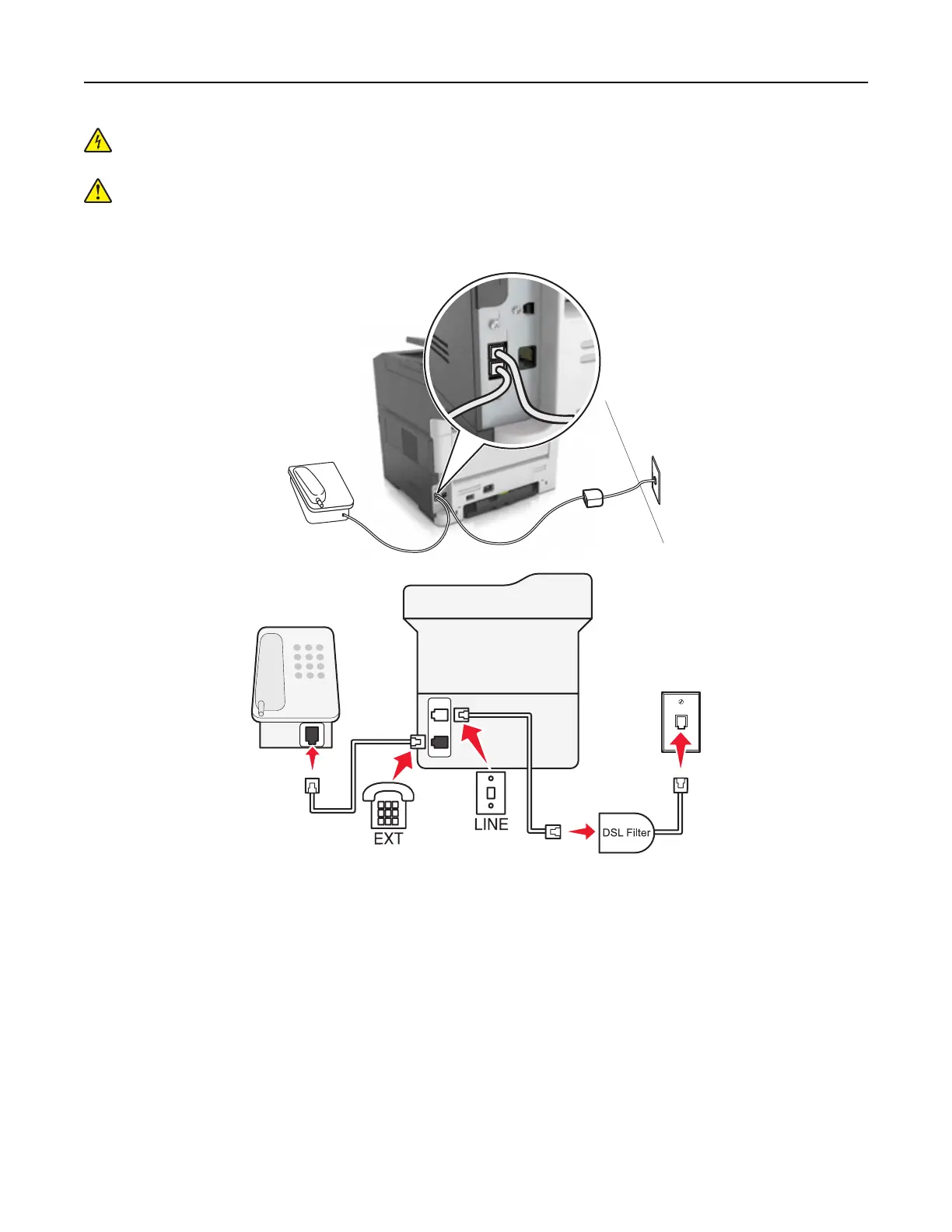 EXT

LINE

DSL Filter