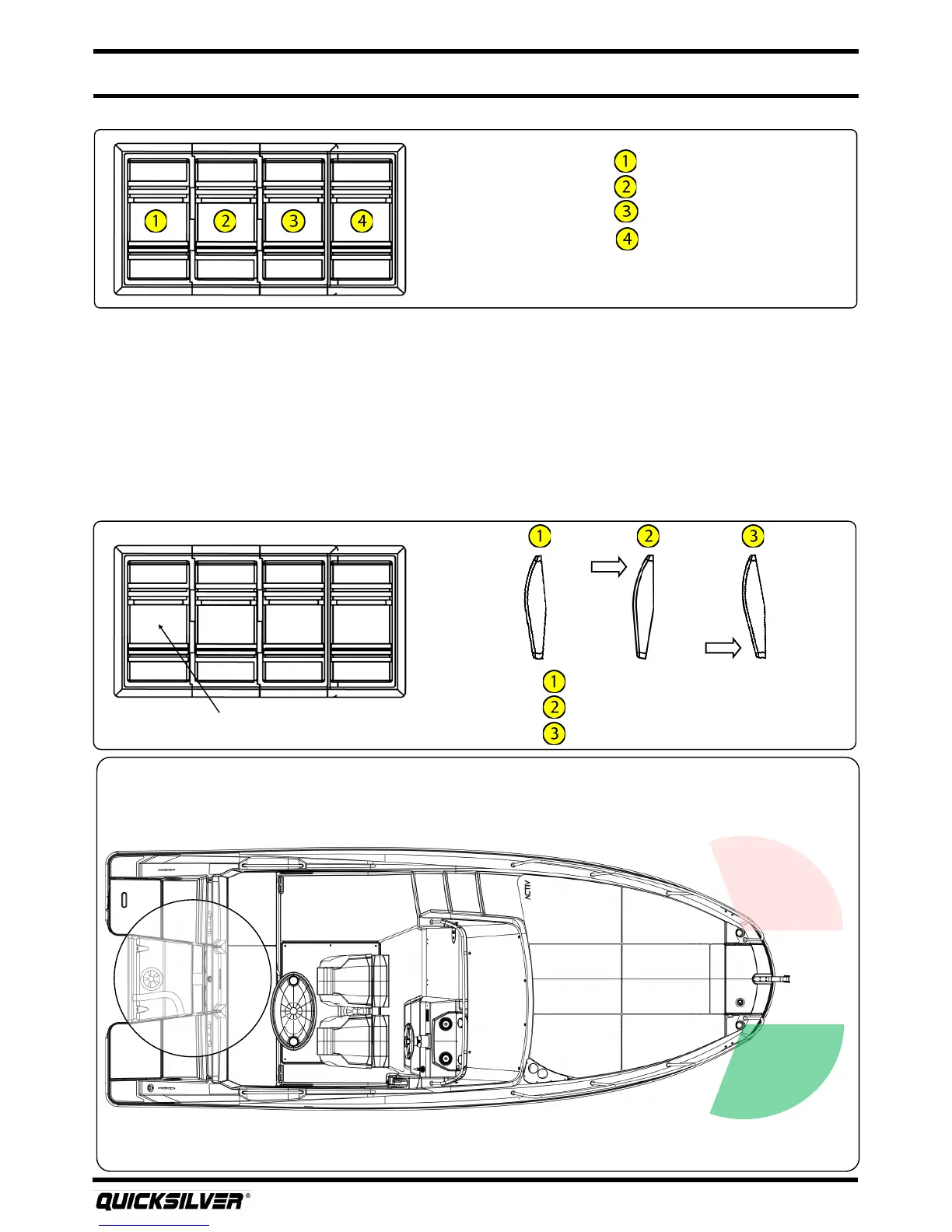 1 2 3 4

1
2
3
4

1 2 3

1
2
3

ACTIV

QUICKSILVER®