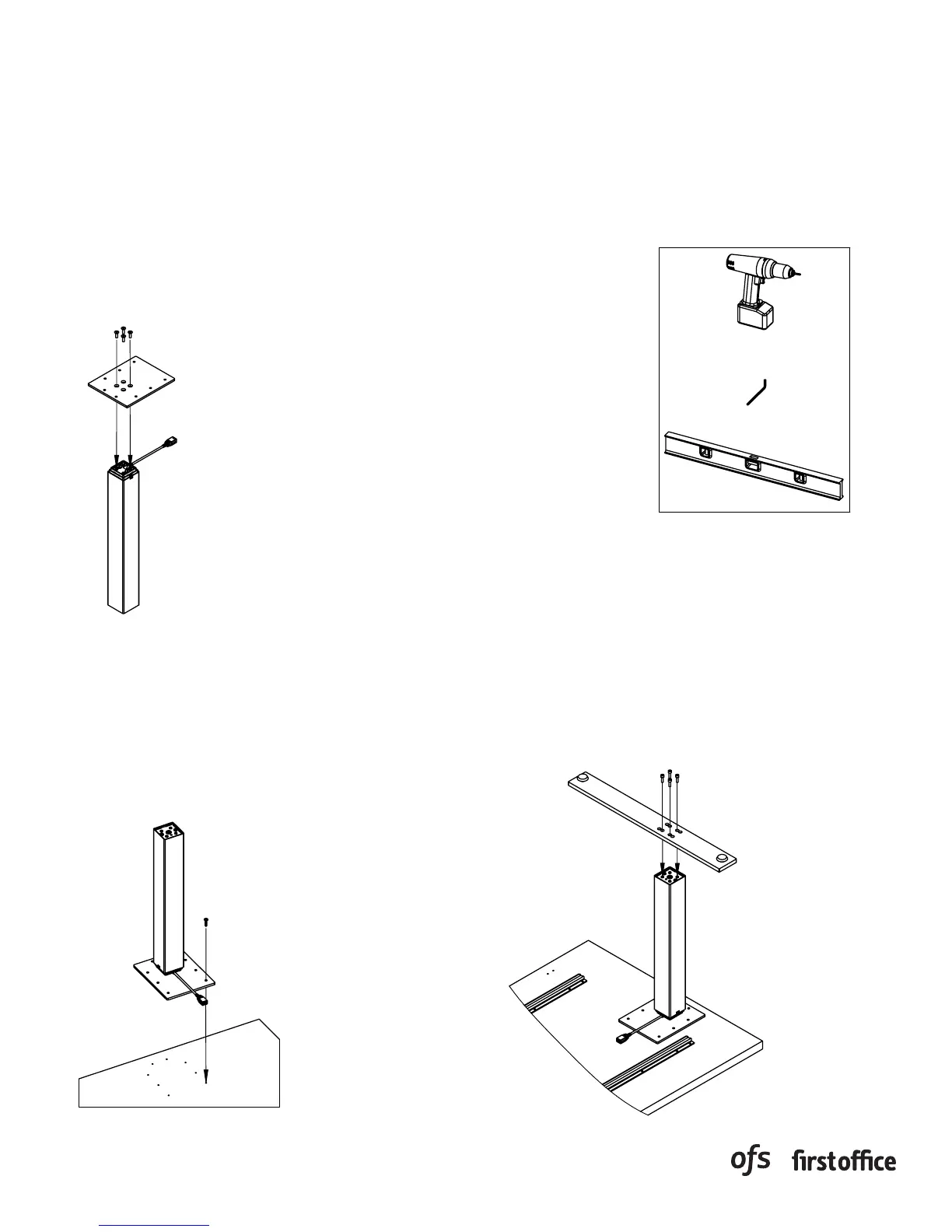 ofs firstoffice