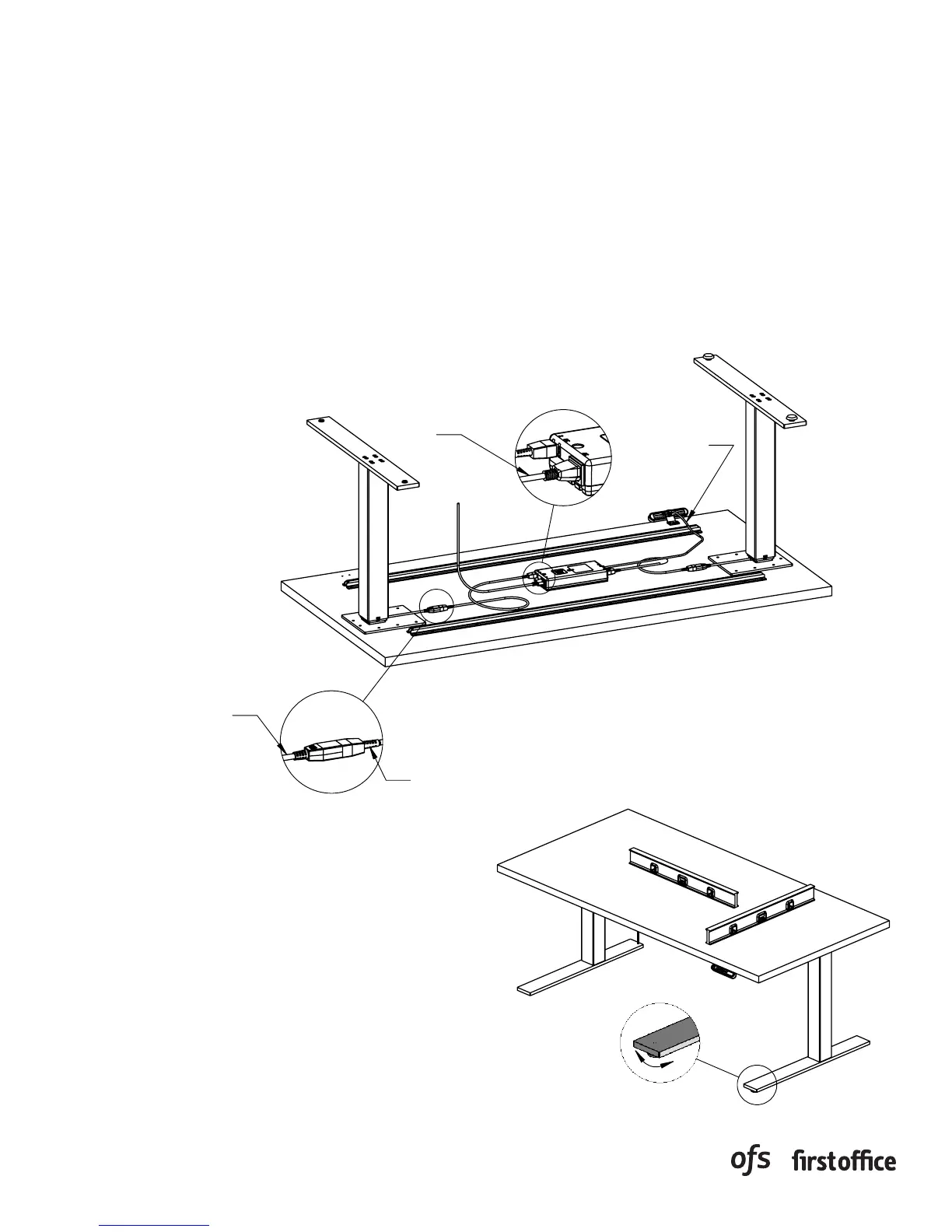 ofs firstoffice