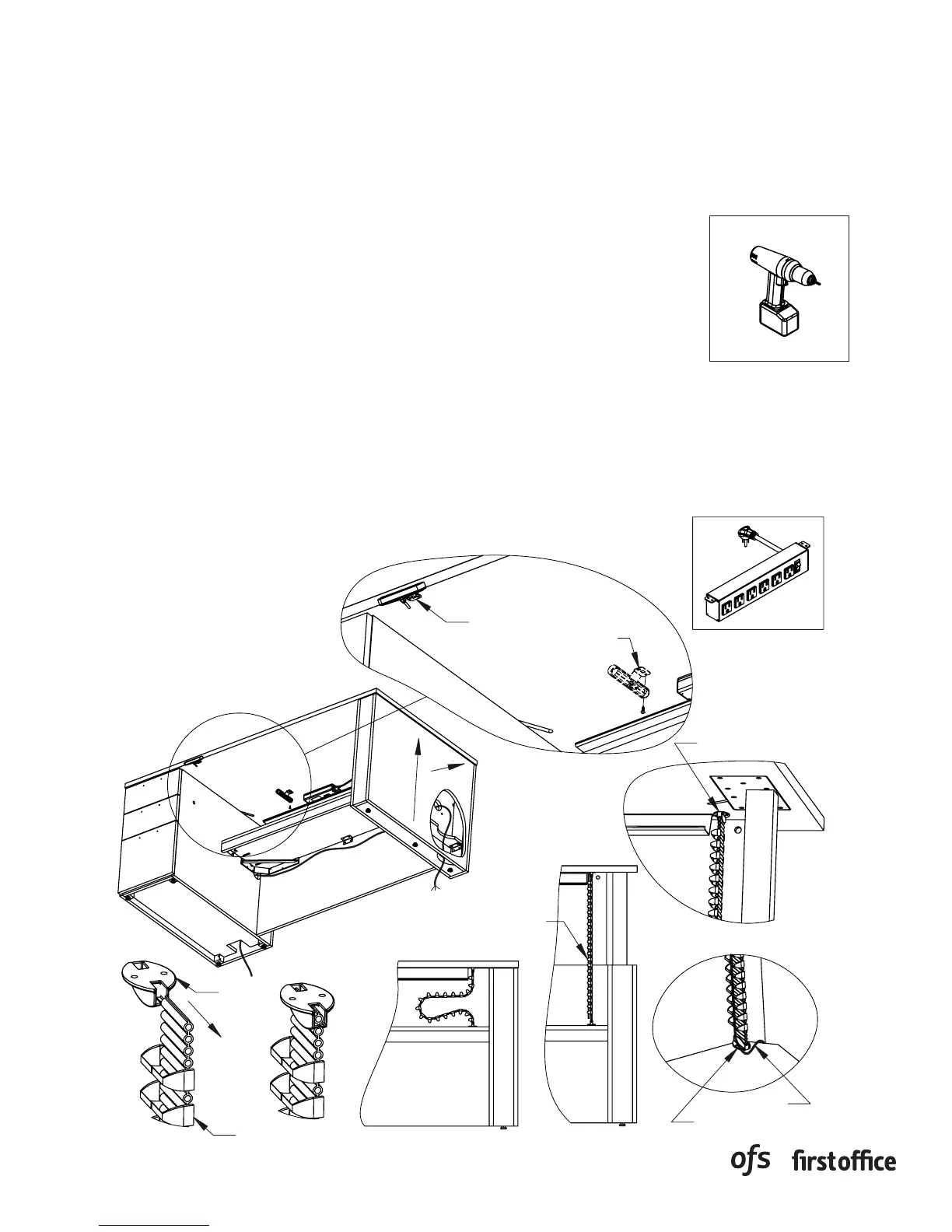 ofs firstoffice