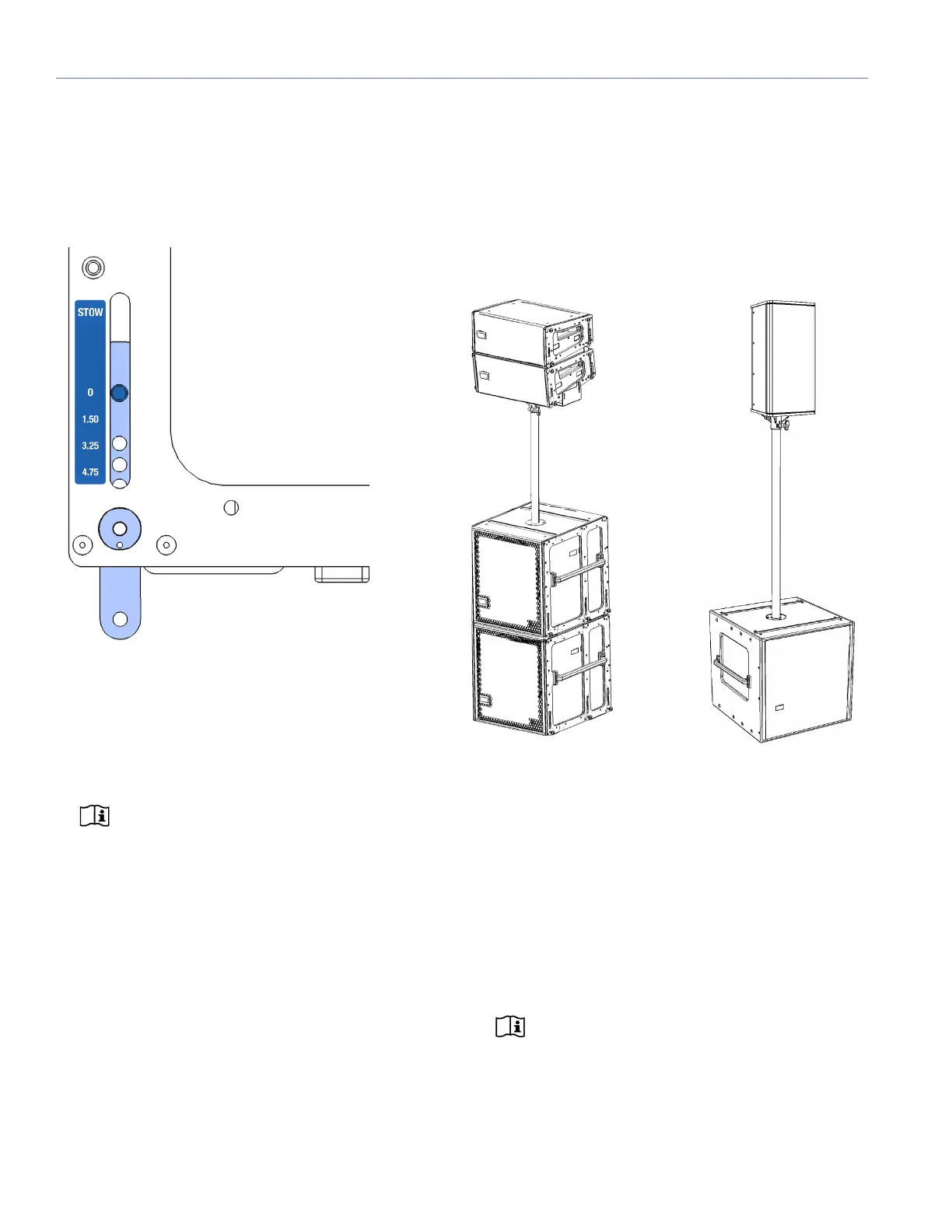 STOW

0

1.50

3.25

4.75