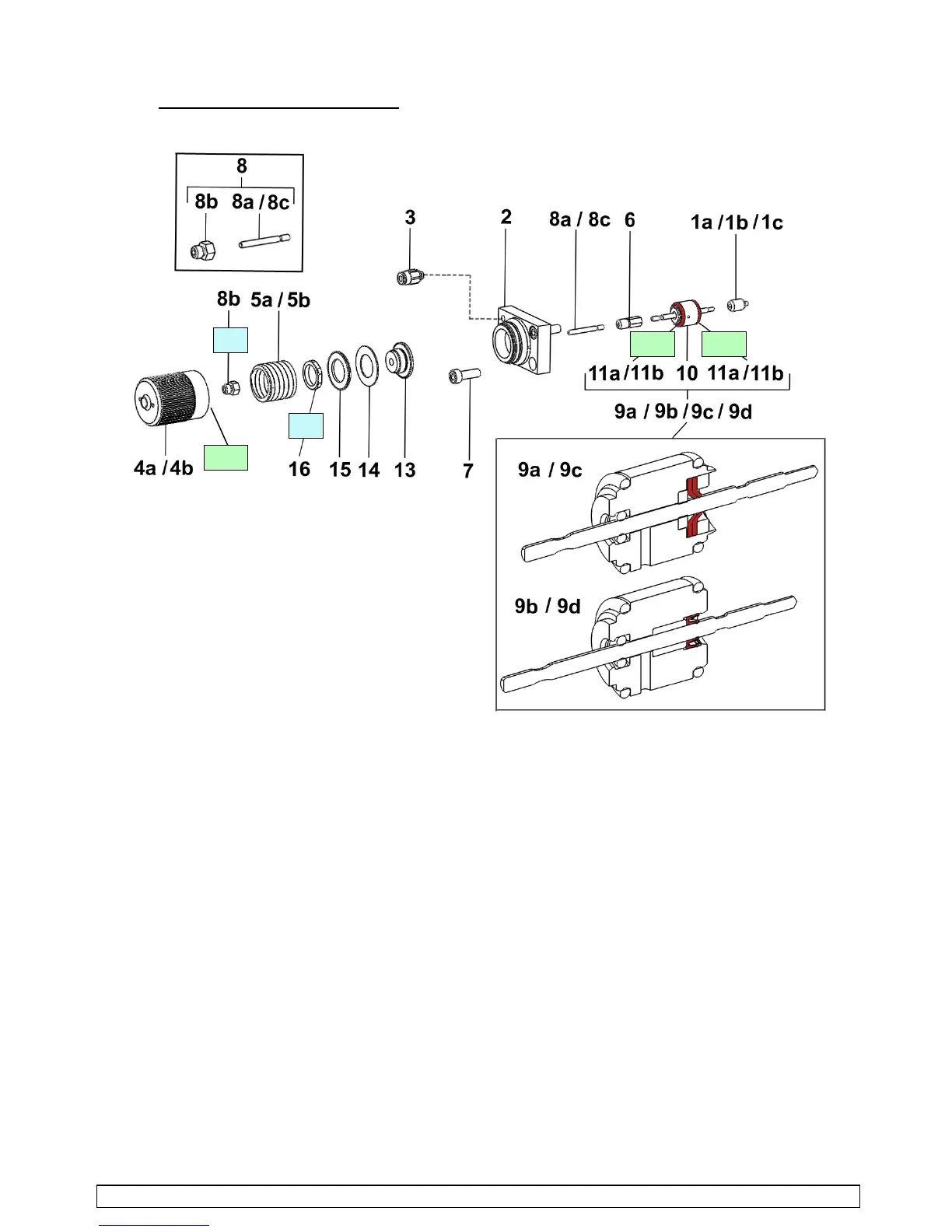 8
8b 8a / 8c

3 2 8a / 8c 6 1a / 1b / 1c

8b 5a / 5b

11a / 11b 10 11a / 11b

9a / 9b / 9c / 9d

4a / 4b 16 15 14 13 7

9a / 9c

9b / 9d