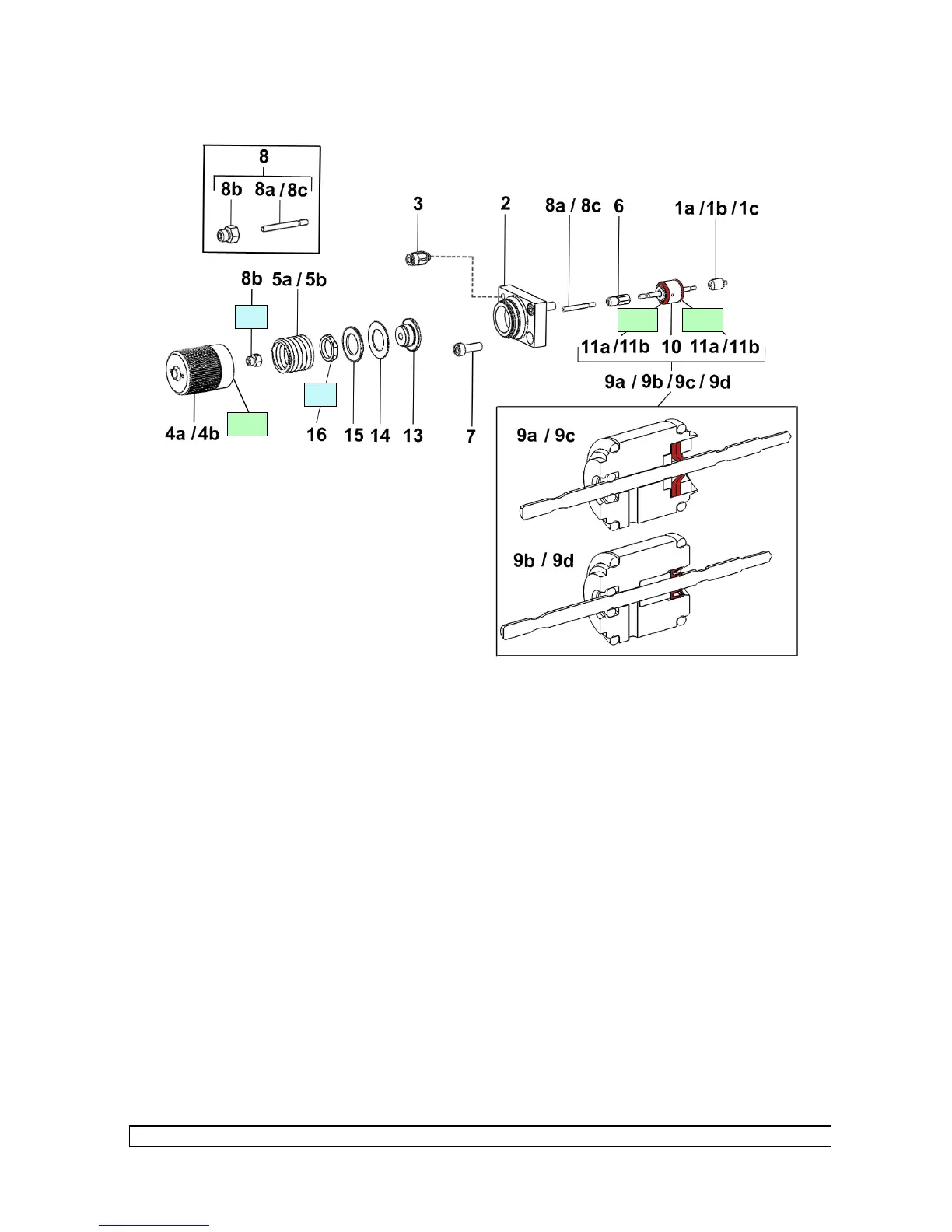 8
8b 8a / 8c
3
2
8a / 8c
6
1a / 1b / 1c
8b
5a / 5b
11a / 11b
10
11a / 11b
9a / 9b / 9c / 9d
4a / 4b
16
15
14
13
7
9a / 9c
9b / 9d