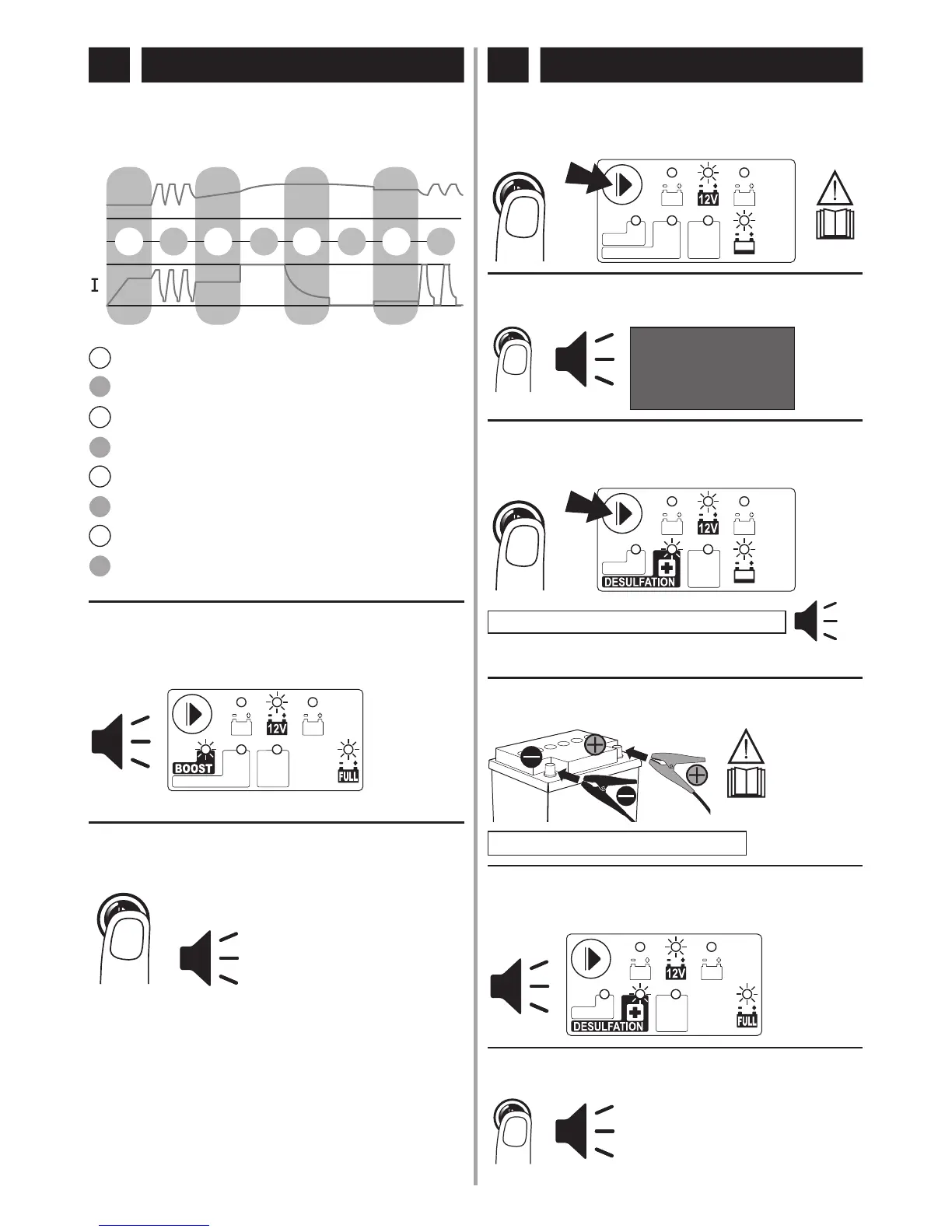 I

12V

BOOST

FULL

12V

12V

DESULFATION

12V

DESULFATION

FULL