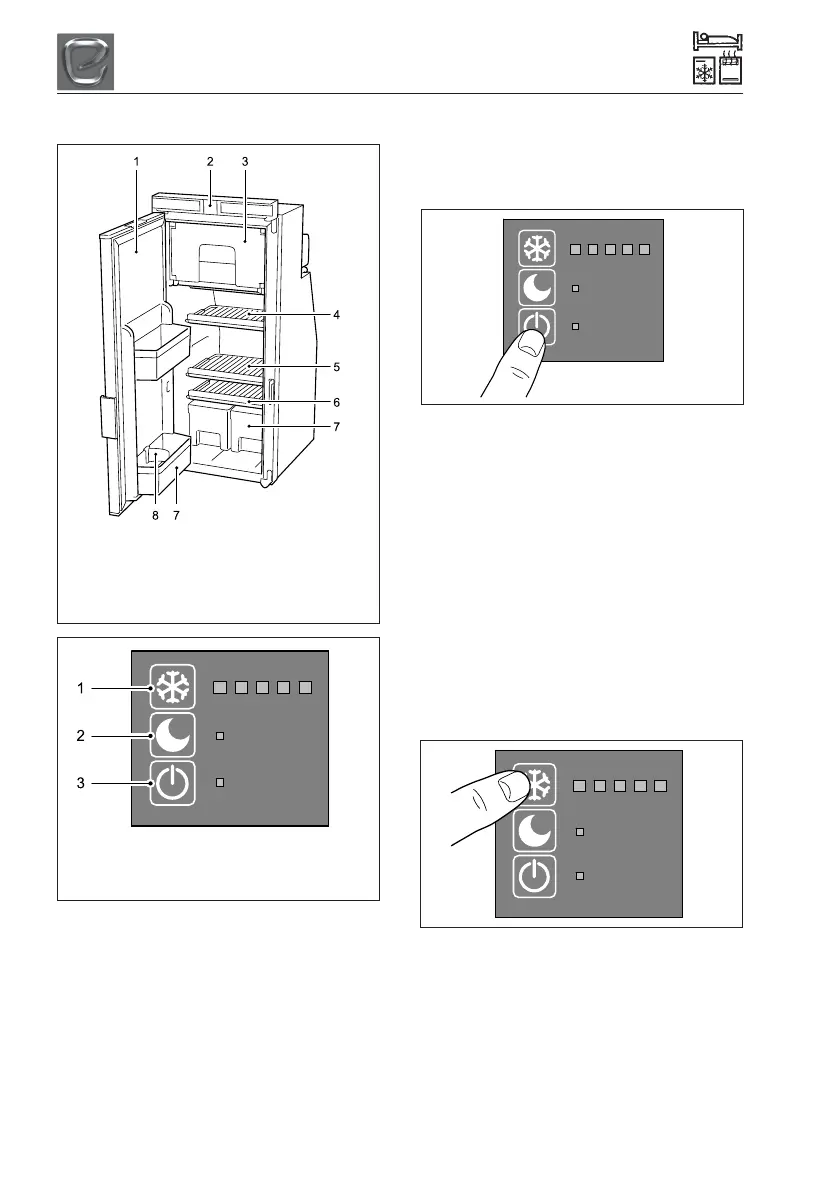 1 2 3

4

5

6

7

8 7

1

2

3