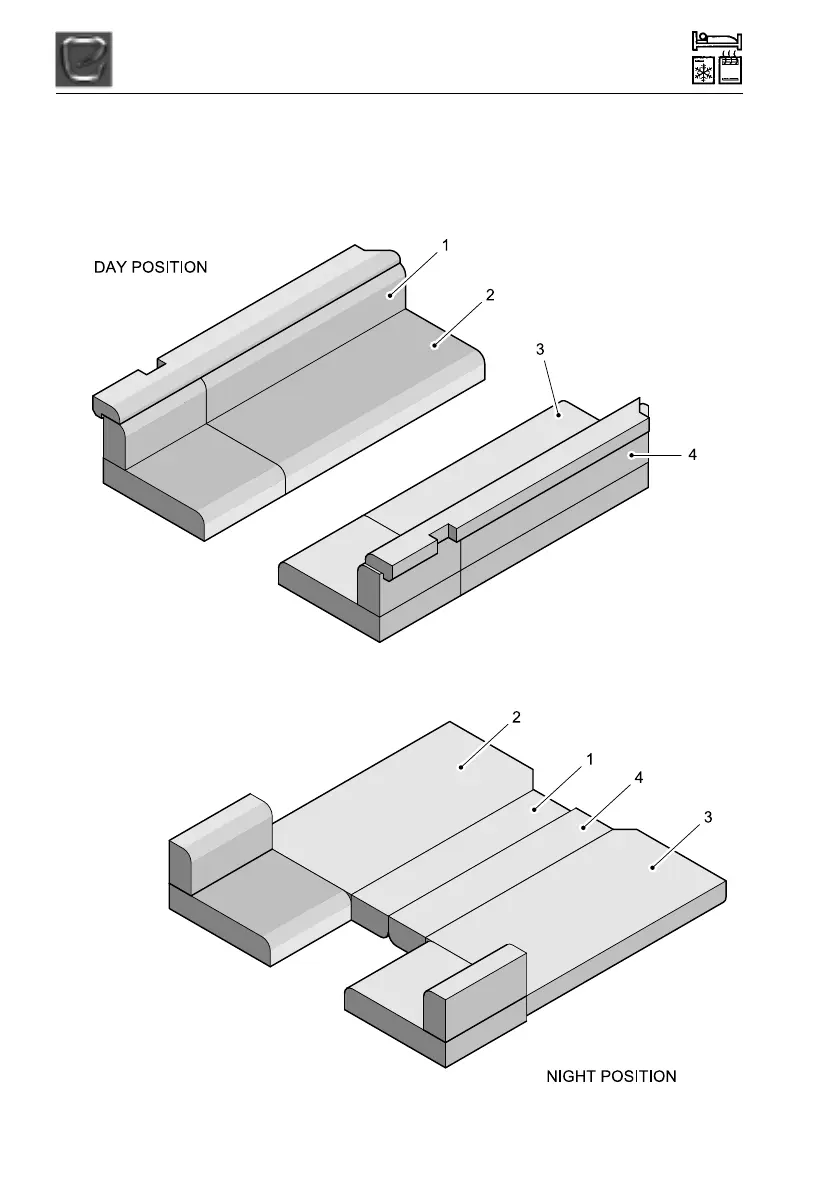 DAY POSITION

1

2

3

4

2

1

4

3

NIGHT POSITION