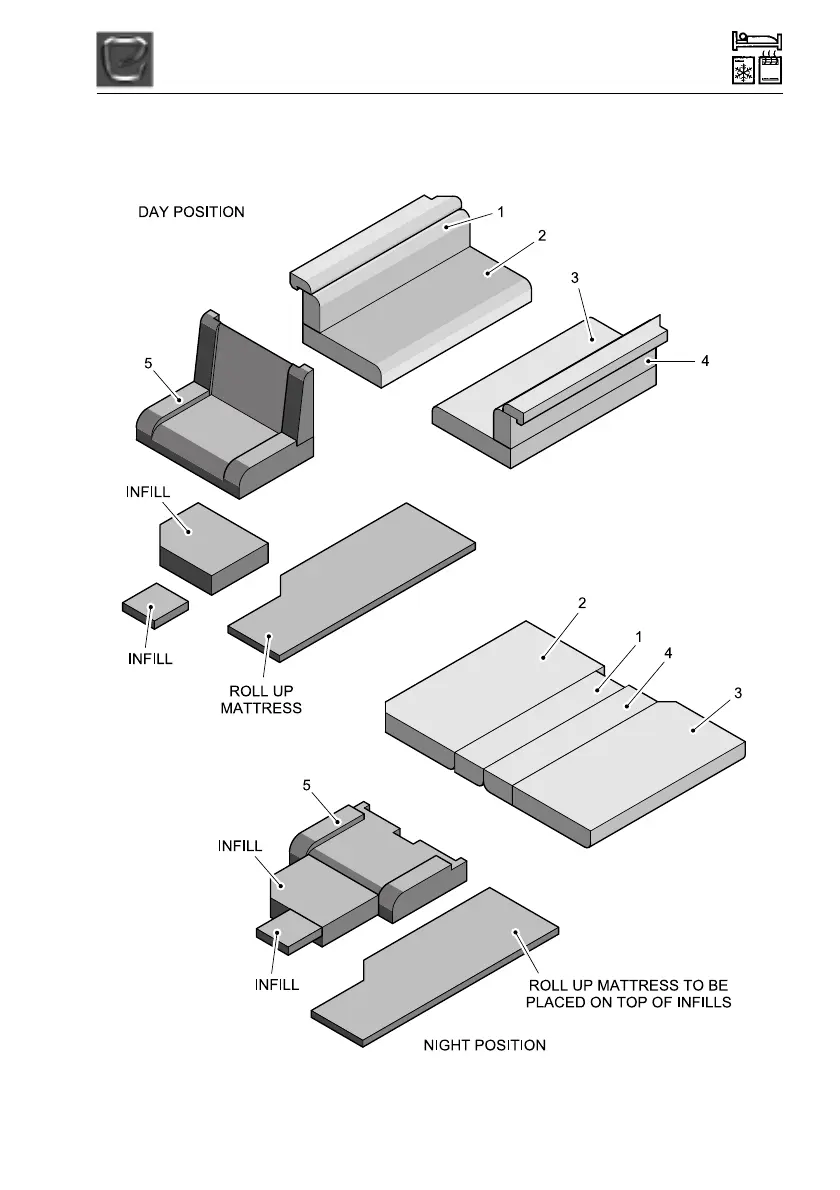 DAY POSITION

1

2

3

4

5

INFILL

INFILL

ROLL UP MATTRESS

2

1

4

3

5

INFILL

INFILL

ROLL UP MATTRESS TO BE PLACED ON TOP OF INFILLS

NIGHT POSITION