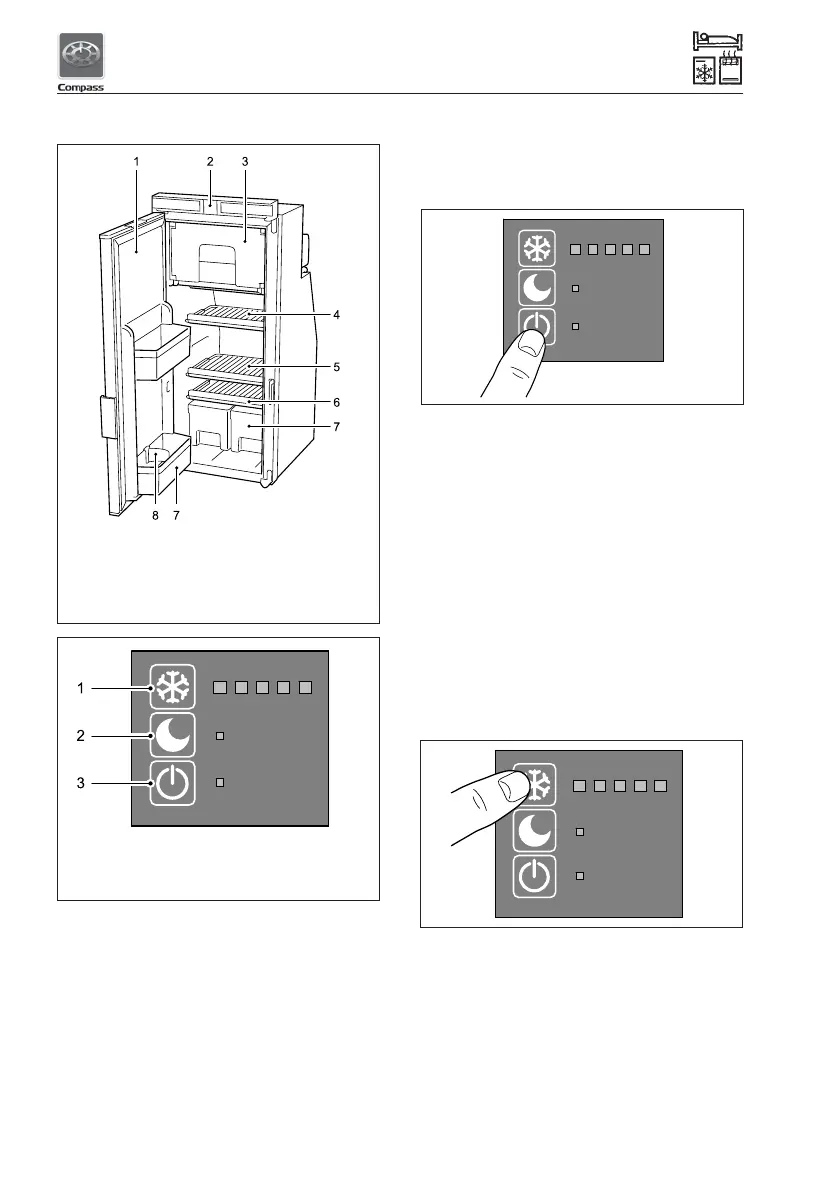 Compass

1 2 3

4

5

6

7

8 7

1

2

3