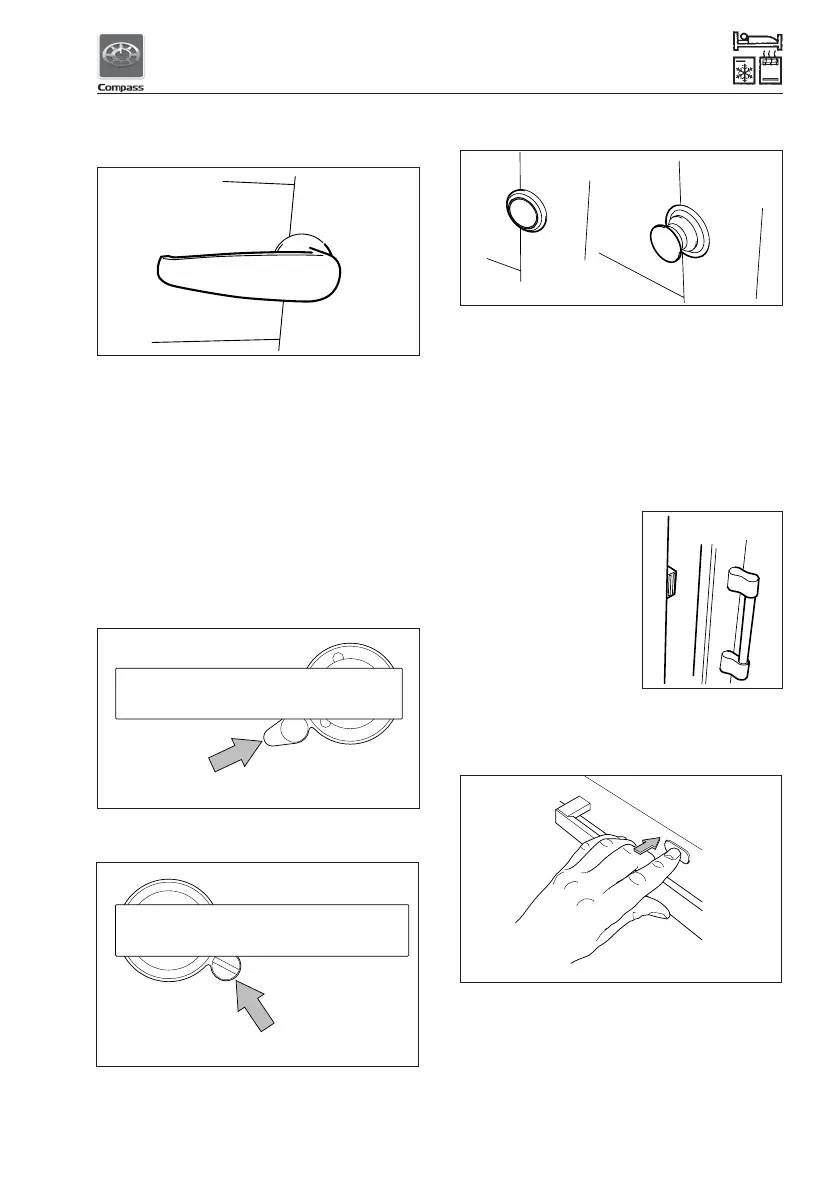 Compass