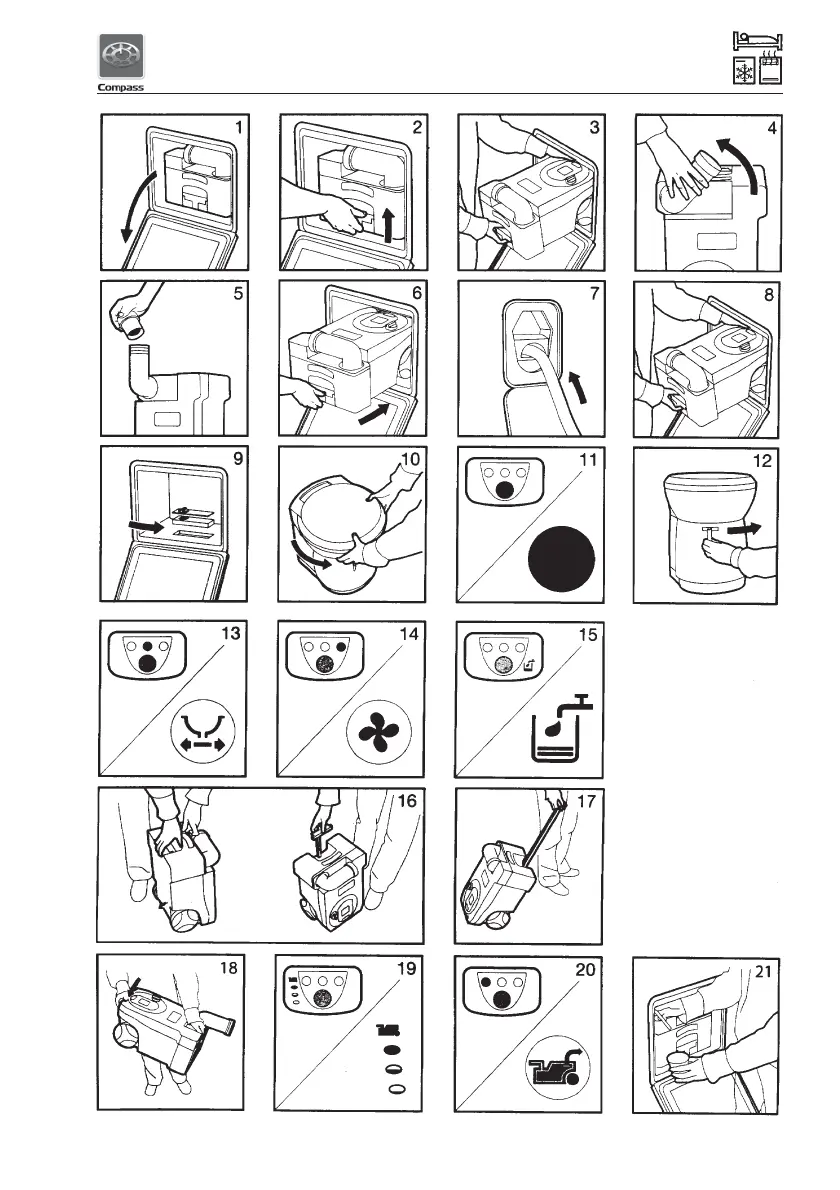 Compass

1

2

3

4

5

6

7

8

9

10

11

12

13

14

15

16

17

18

19

20

21