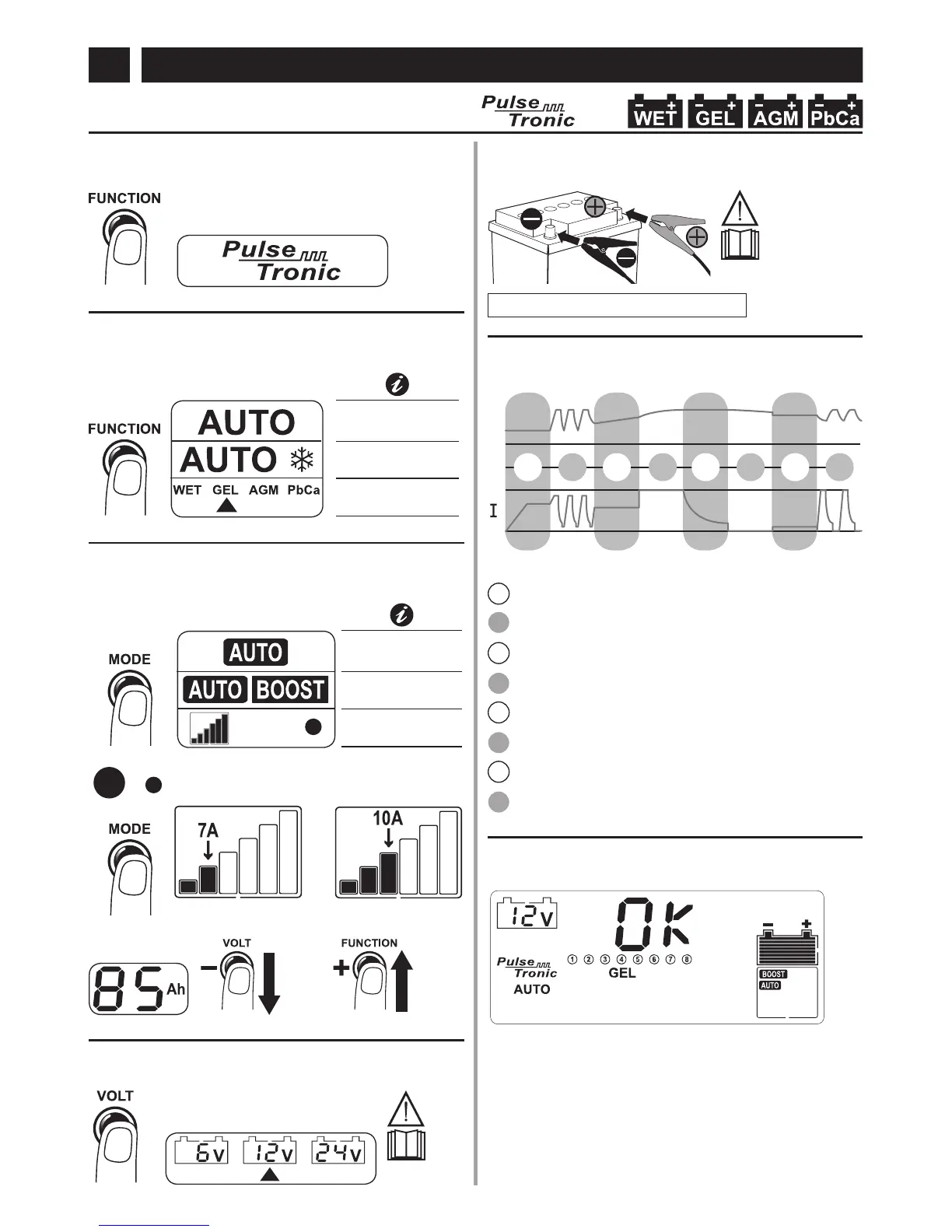 Pulse Tronic

WET GEL AGM PbCa

FUNCTION

Pulse Tronic

FUNCTION

AUTO

AUTO

WET GEL AGM PbCa

MODE

AUTO

AUTO BOOST

MODE

7A

10A

85 Ah

VOLT

FUNCTION

VOLT

6v 12v 24v

I

12v

OK

Pulse Tronic

AUTO

① ② ③ ④ ⑤ ⑥ ⑦ ⑧

GEL

BOOST

AUTO