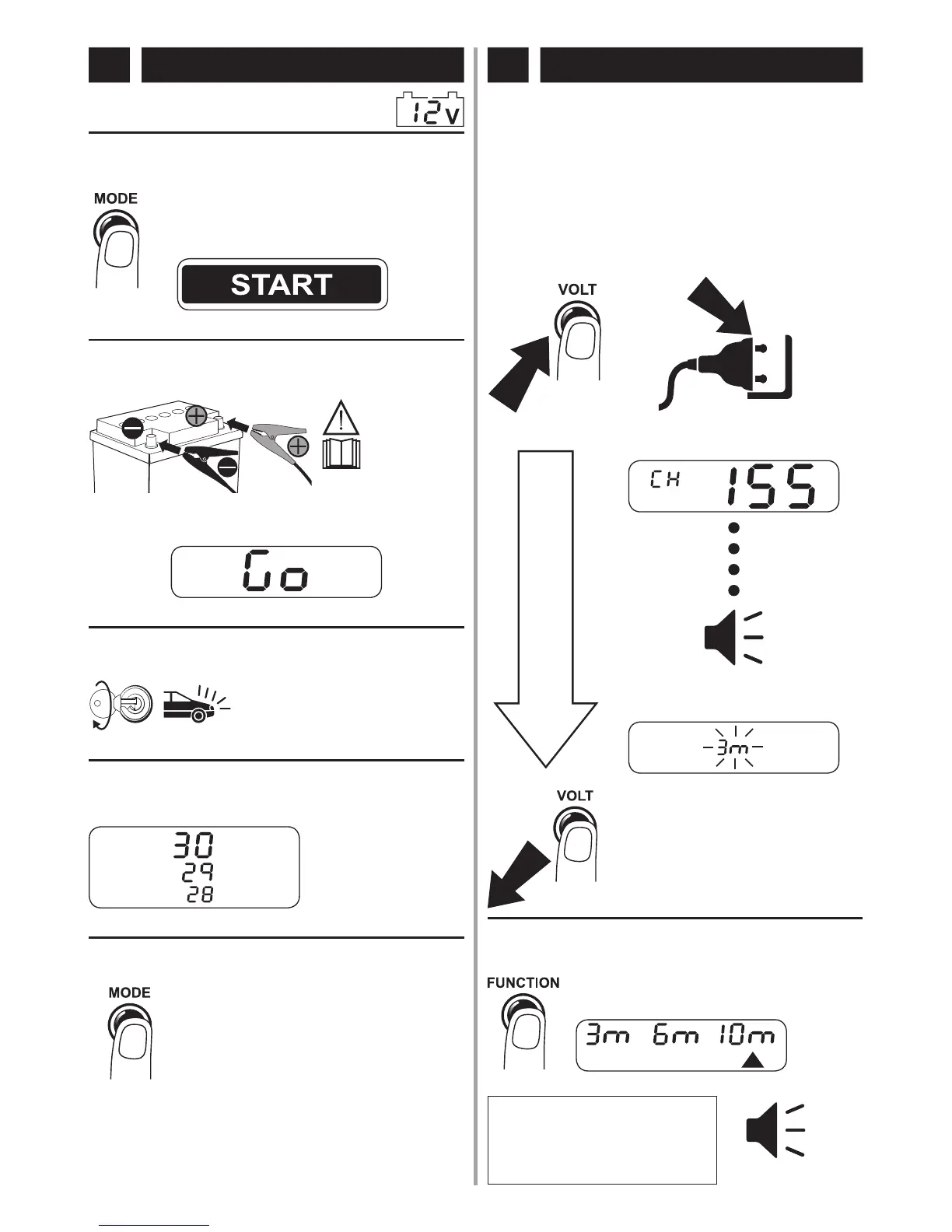 12V

MODE

START

Go

30
29
28

MODE

VOLT

CH 155

3m

VOLT

FUNCTION

3m 6m 10m