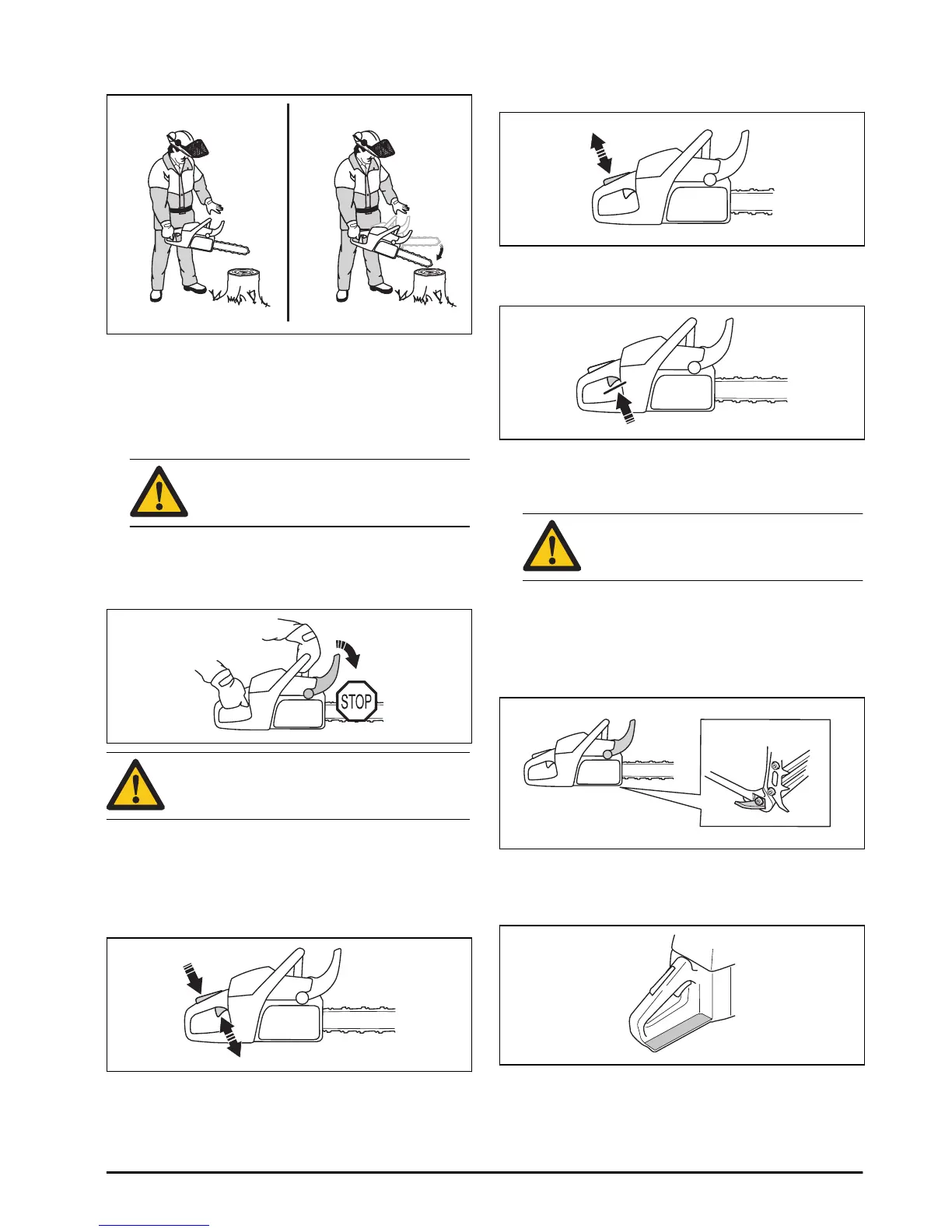 STOP