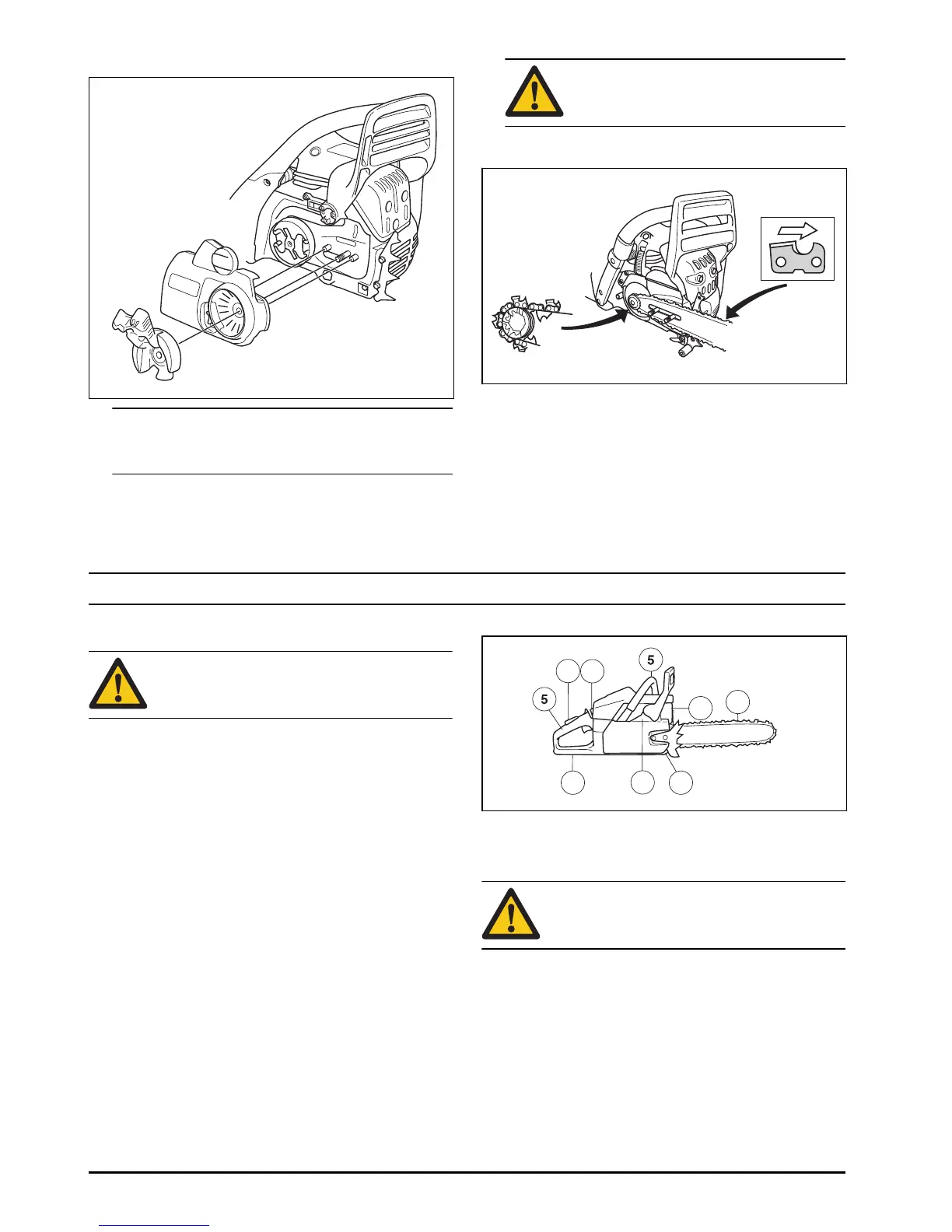 5

5