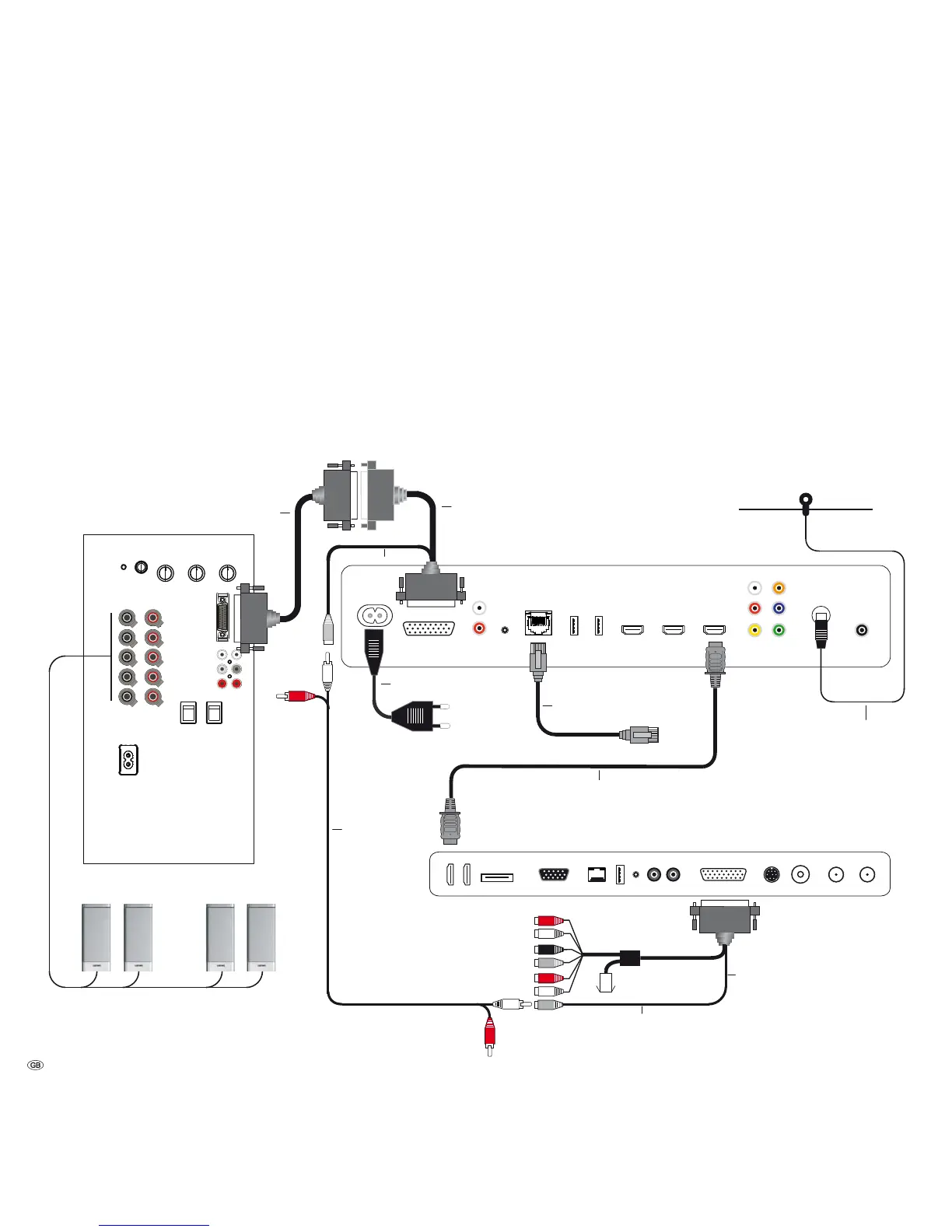 GB