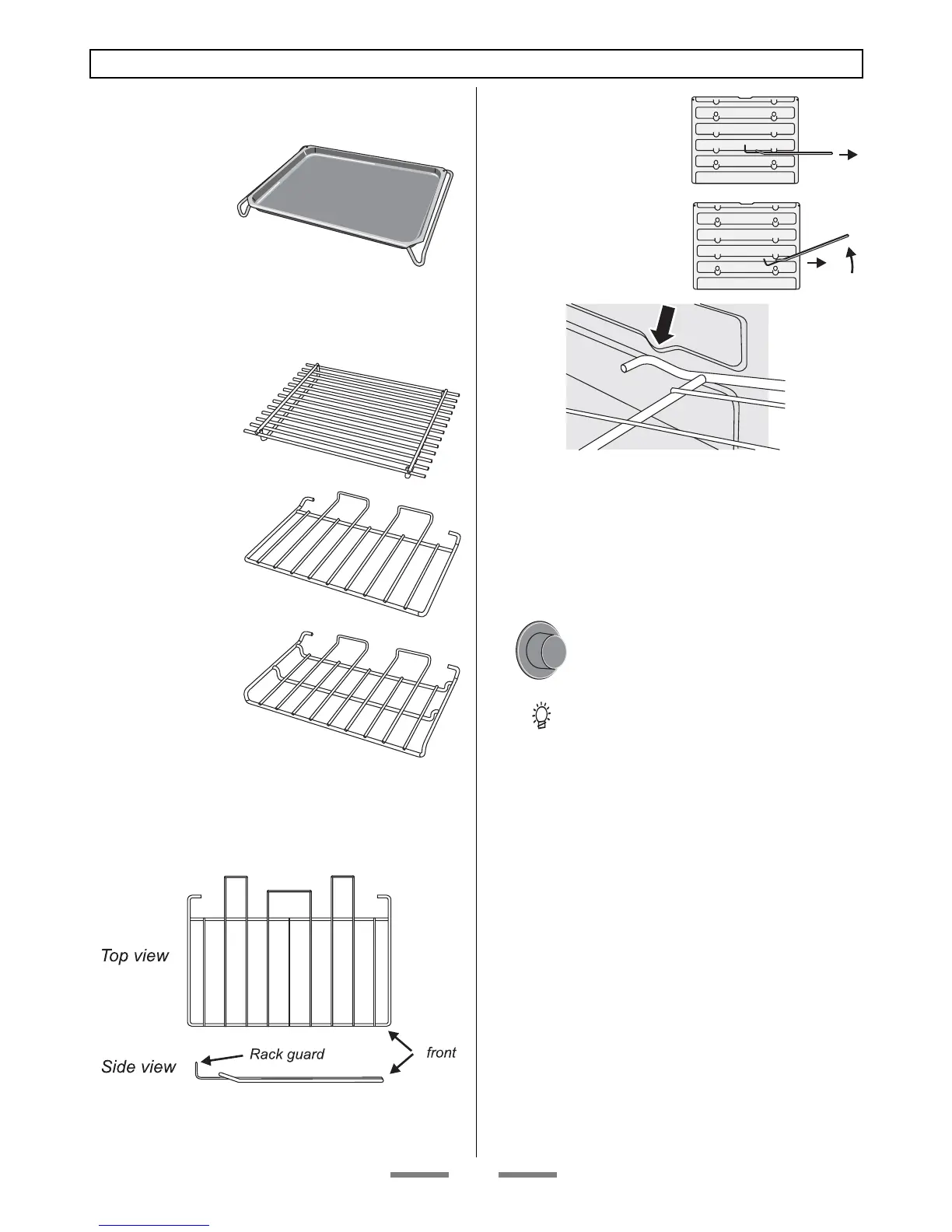 Top view

Side view

Rack guard

front