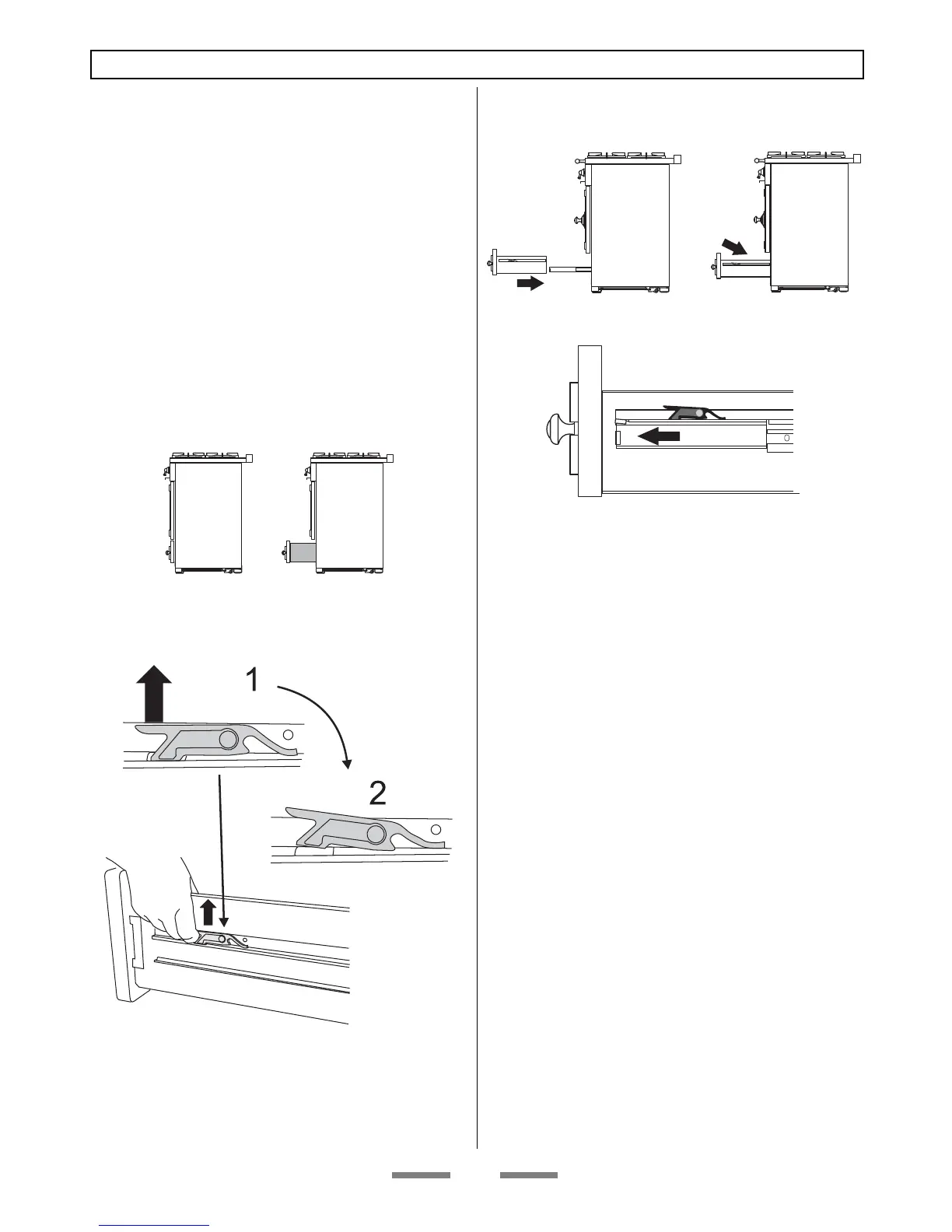 1

2