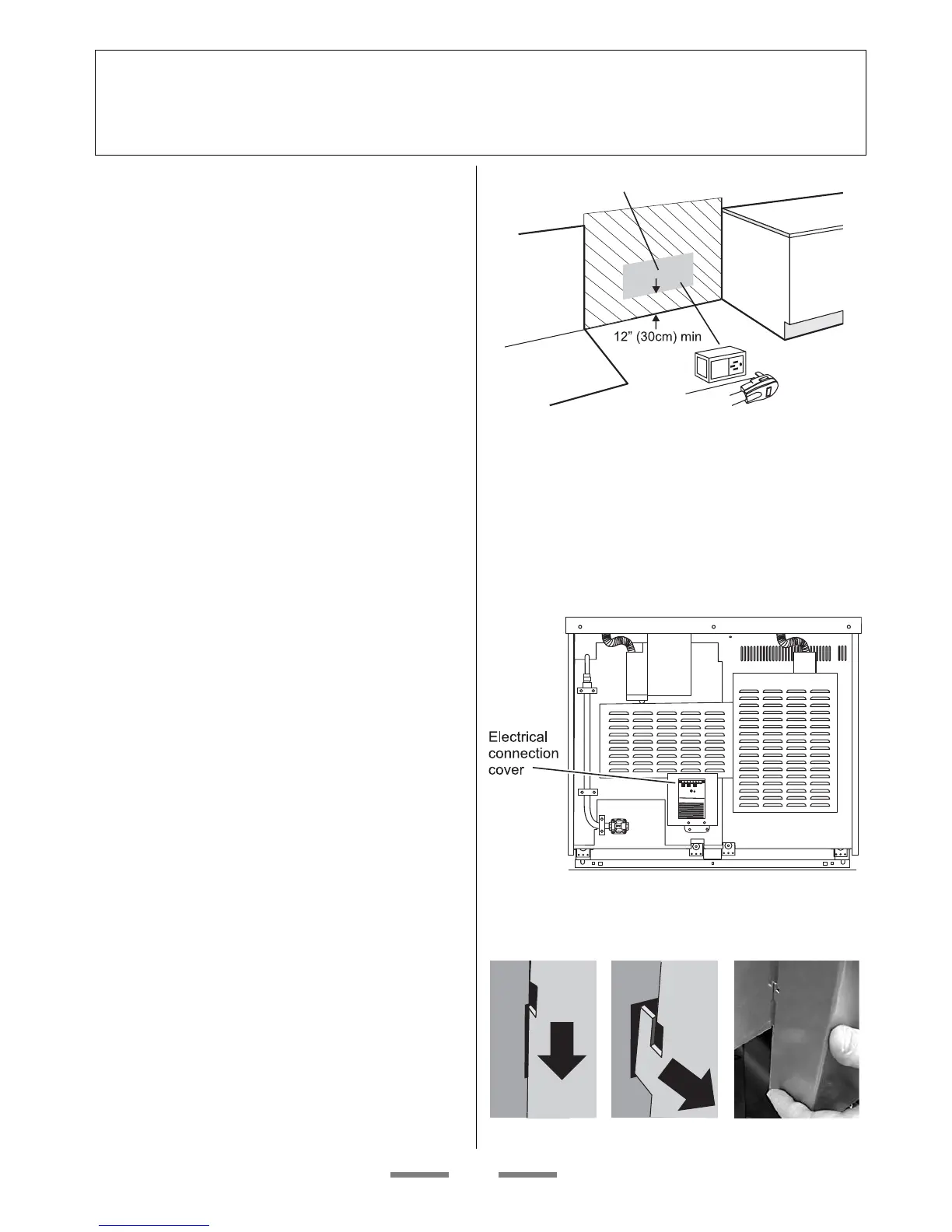 12" (30cm) min

Electrical connection cover