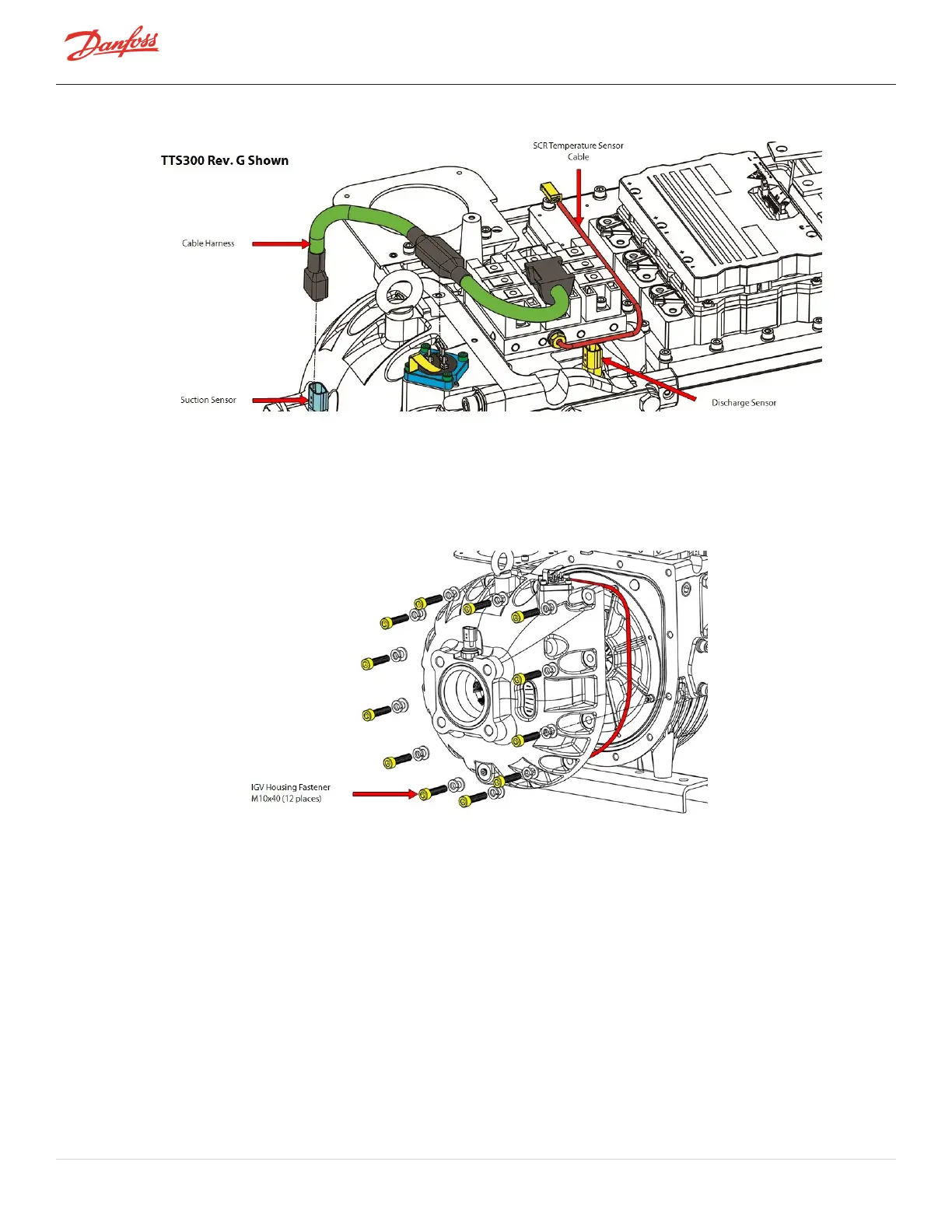 Danfoss

TTS300 Rev. G Shown

SCR Temperature Sensor Cable

Cable Harness

Suction Sensor

Discharge Sensor

IGV Housing Fastener M10x40 (12 places)