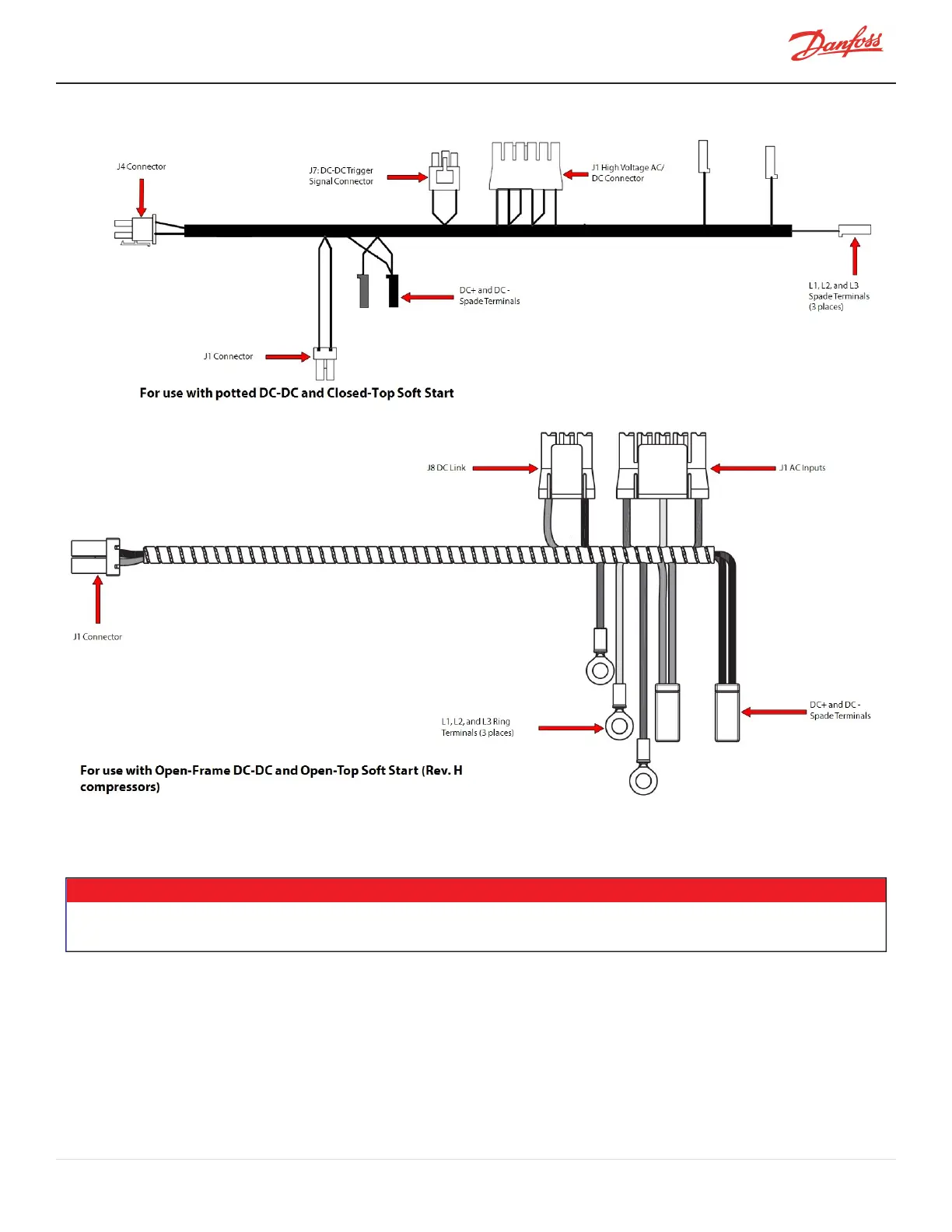 Danfoss

J4 Connector

J7: DC-DC Trigger Signal Connector

J1 High Voltage AC/ DC Connector

DC+ and DC - Spade Terminals

L1, L2, and L3 Spade Terminals (3 places)

J1 Connector

For use with potted DC-DC and Closed-Top Soft Start

J8 DC Link

J1 AC Inputs

J1 Connector

L1, L2, and L3 Ring Terminals (3 places)

DC+ and DC - Spade Terminals

For use with Open-Frame DC-DC and Open-Top Soft Start (Rev. H compressors)