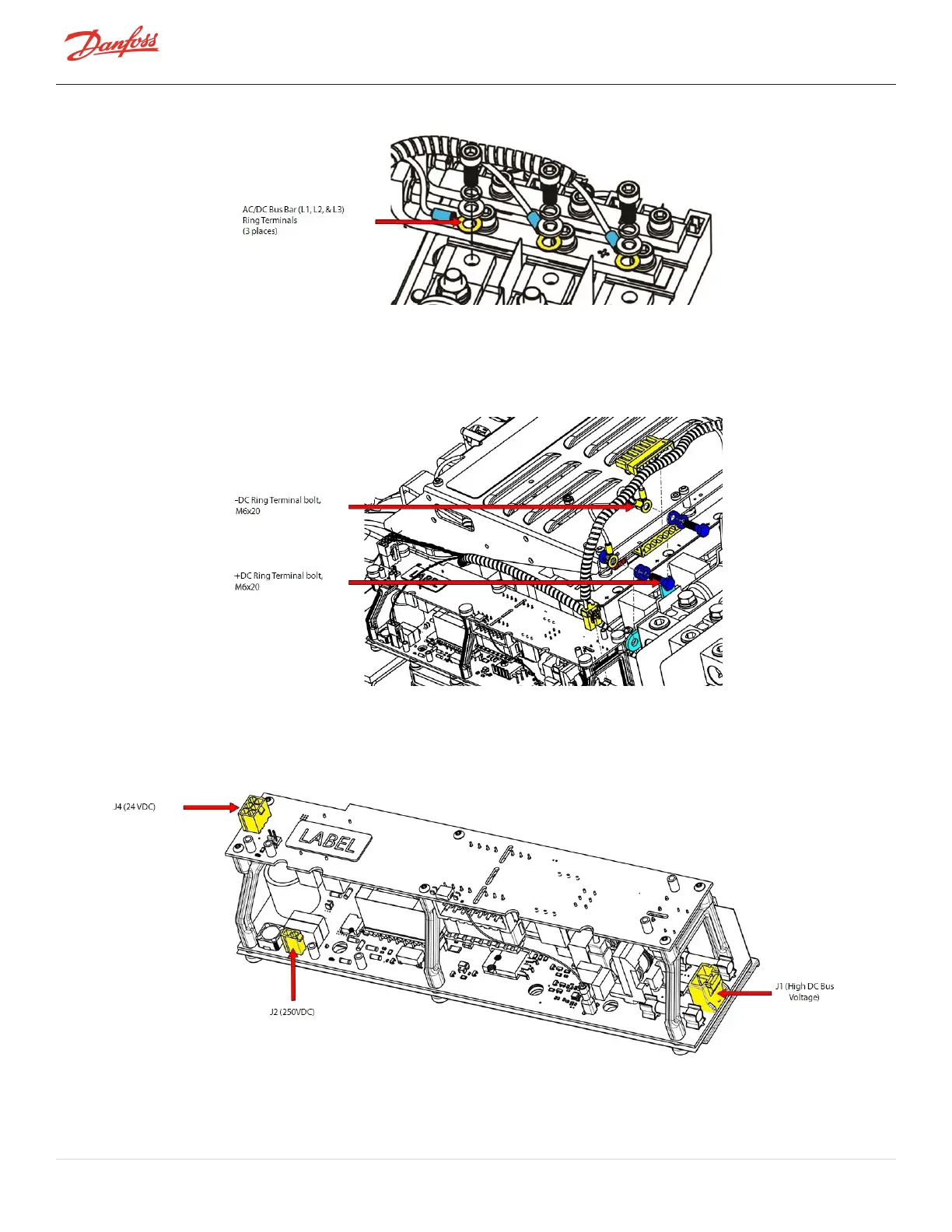 Danfoss

AC/DC Bus Bar (L1, L2, & L3)
Ring Terminals
(3 places)

-DC Ring Terminal bolt, M6x20

+DC Ring Terminal bolt, M6x20

J4 (24 VDC)

LABEL

J2 (250VDC)

J1 (High DC Bus Voltage)