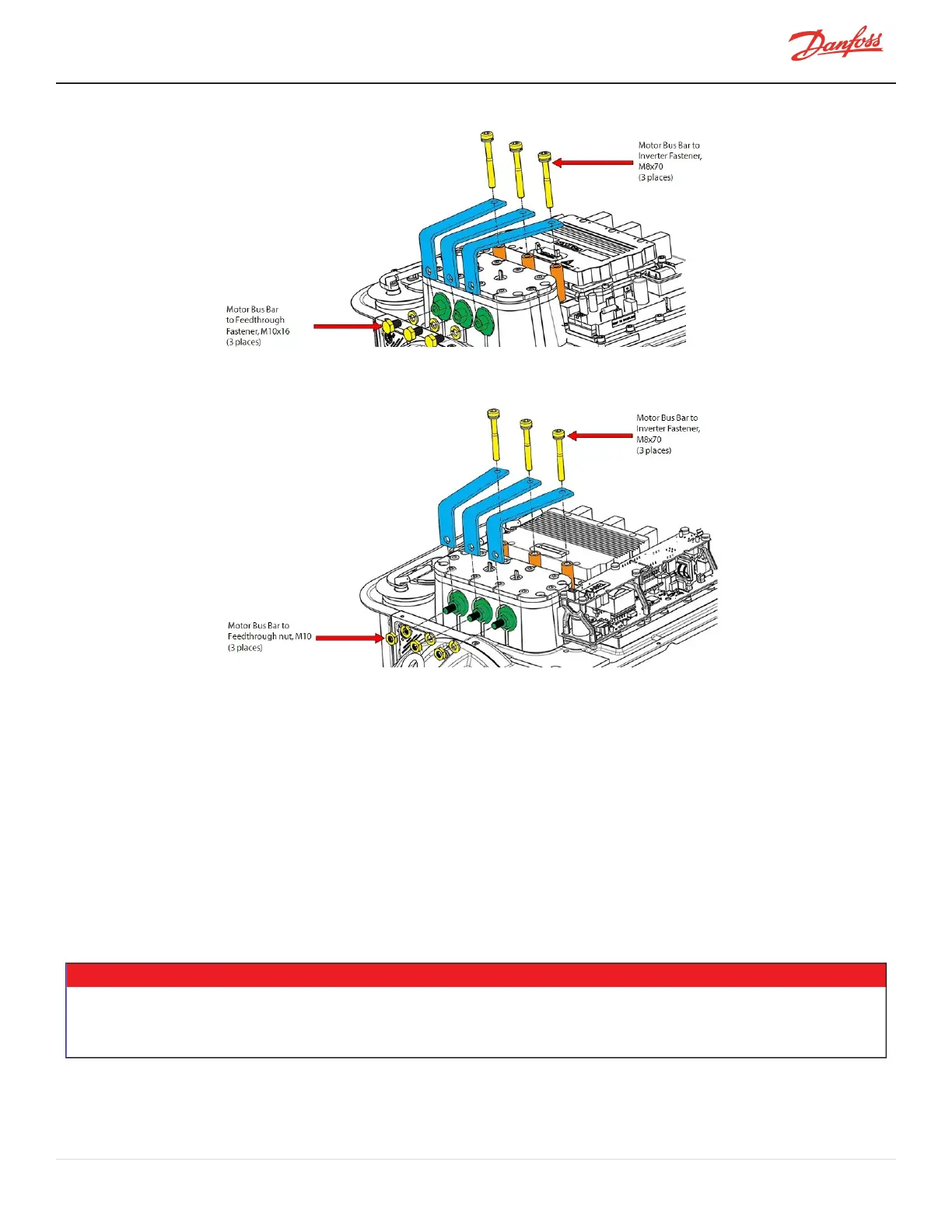 Danfoss

Motor Bus Bar to Inverter Fastener, M8x70 (3 places)

Motor Bus Bar to Feedthrough Fastener, M10x16 (3 places)

Motor Bus Bar to Inverter Fastener, M8x70 (3 places)

Motor Bus Bar to Feedthrough nut, M10 (3 places)