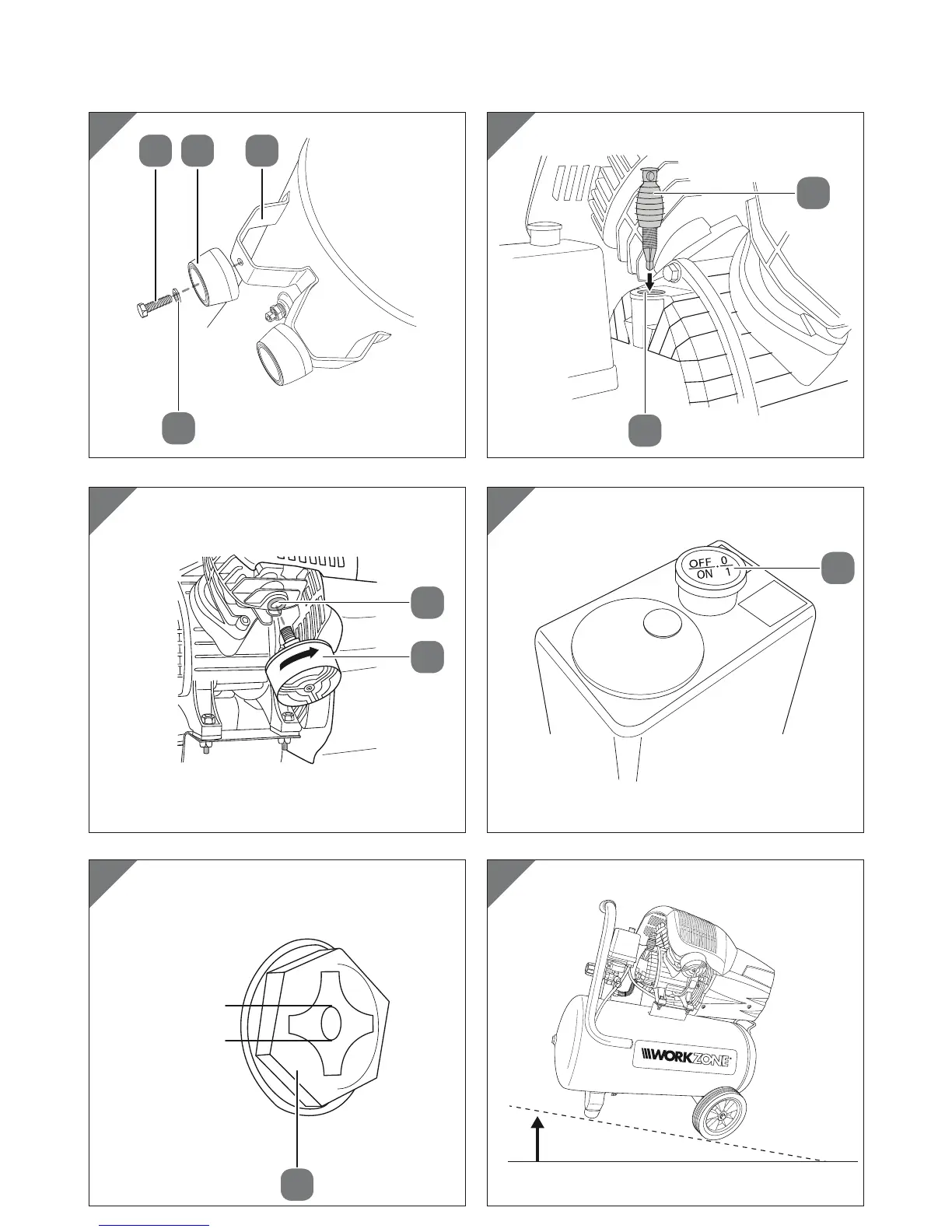 OFF 0
ON 1

WORKZONE