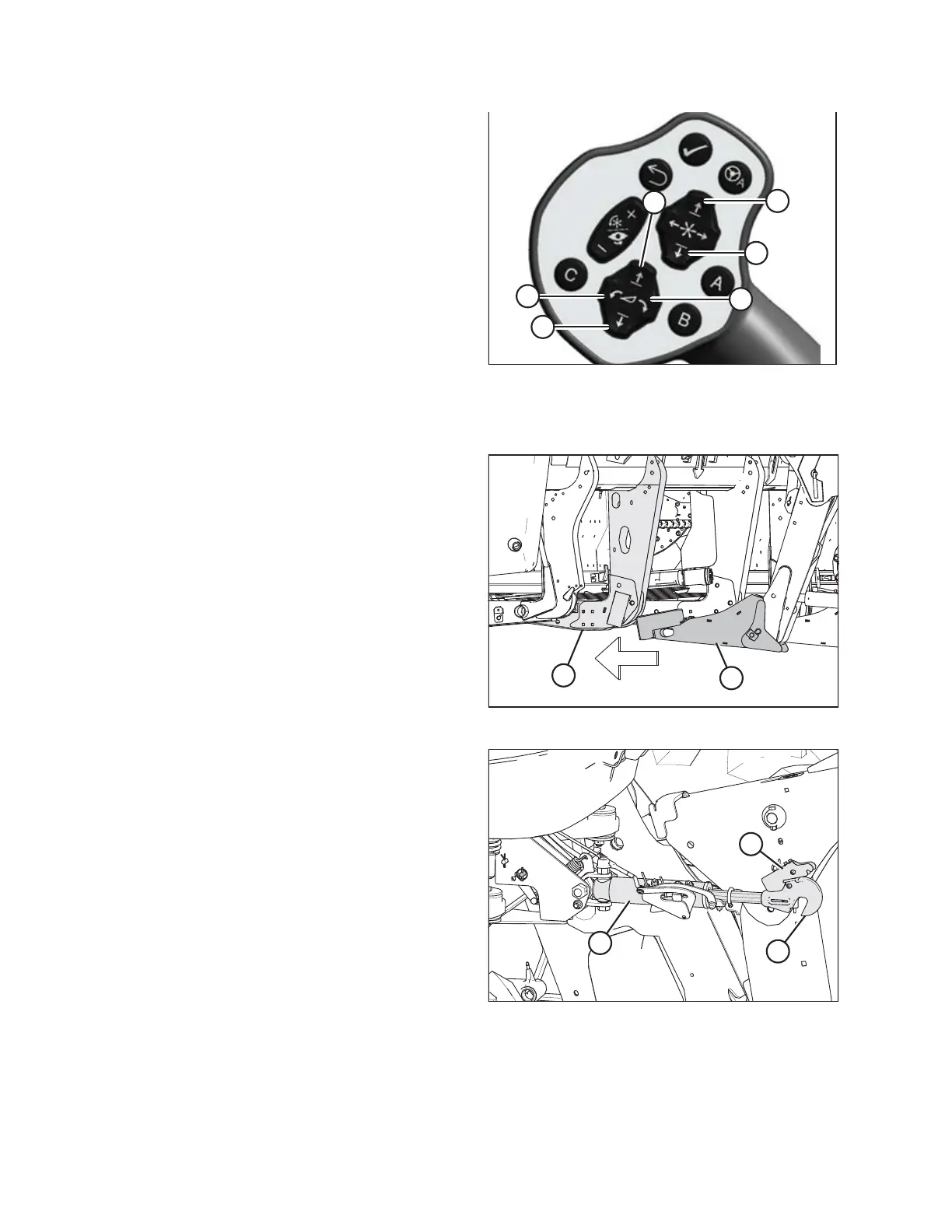 C
A
B